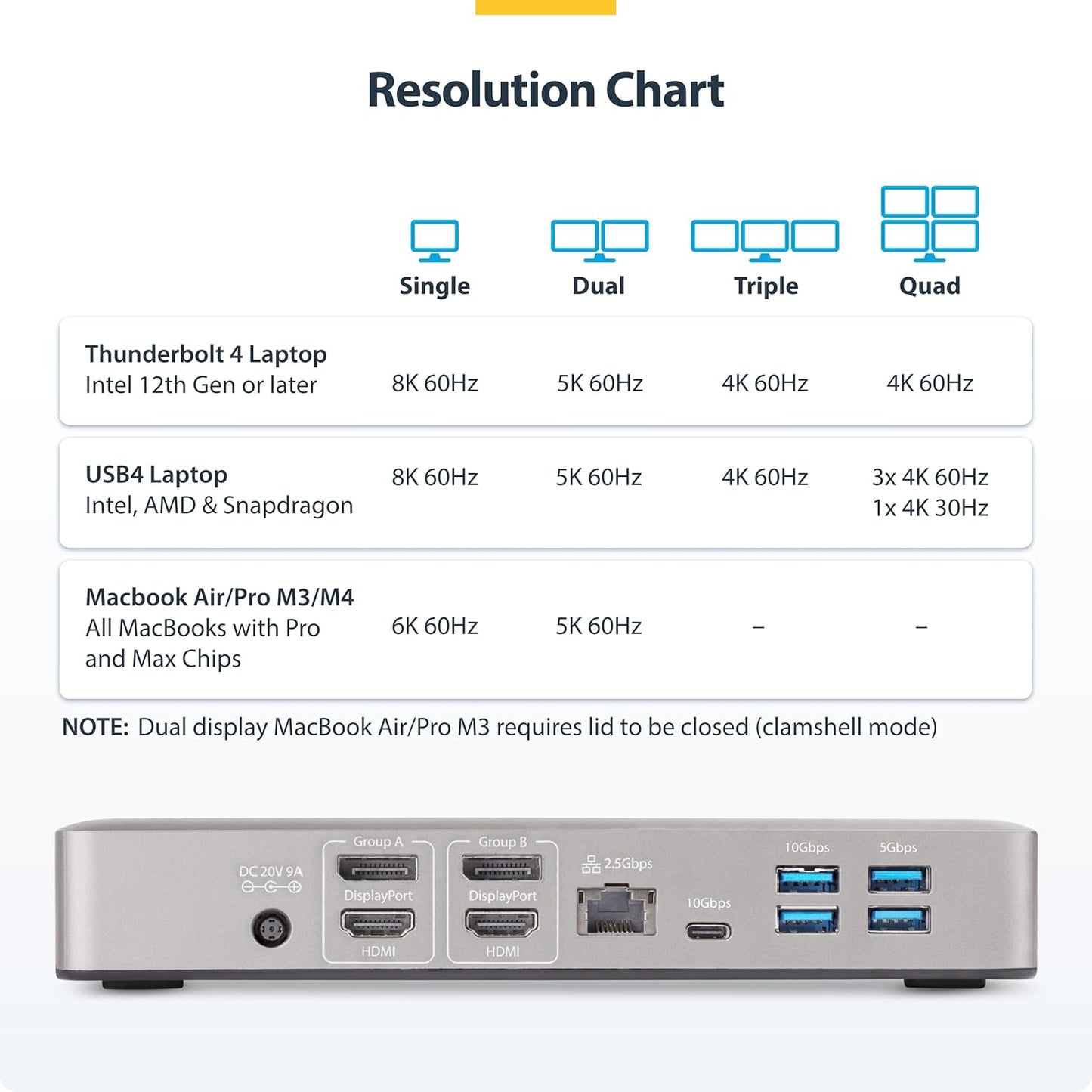 Resolution Chart

| | Single | Dual | Triple | Quad |
|---|---|---|---|---|
| Thunderbolt 4 Laptop Intel 12th Gen or later | 8K 60Hz | 5K 60Hz | 4K 60Hz | 4K 60Hz |
| USB4 Laptop Intel, AMD & Snapdragon | 8K 60Hz | 5K 60Hz | 4K 60Hz | 3x 4K 60Hz 1x 4K 30Hz |
| Macbook Air/Pro M3/M4 All MacBooks with Pro and Max Chips | 6K 60Hz | 5K 60Hz | – | – |

NOTE: Dual display MacBook Air/Pro M3 requires lid to be closed (clamshell mode)

DC 20V 9A

Group A
DisplayPort
HDMI

Group B
DisplayPort
HDMI

2.5Gbps

10Gbps

10Gbps

5Gbps