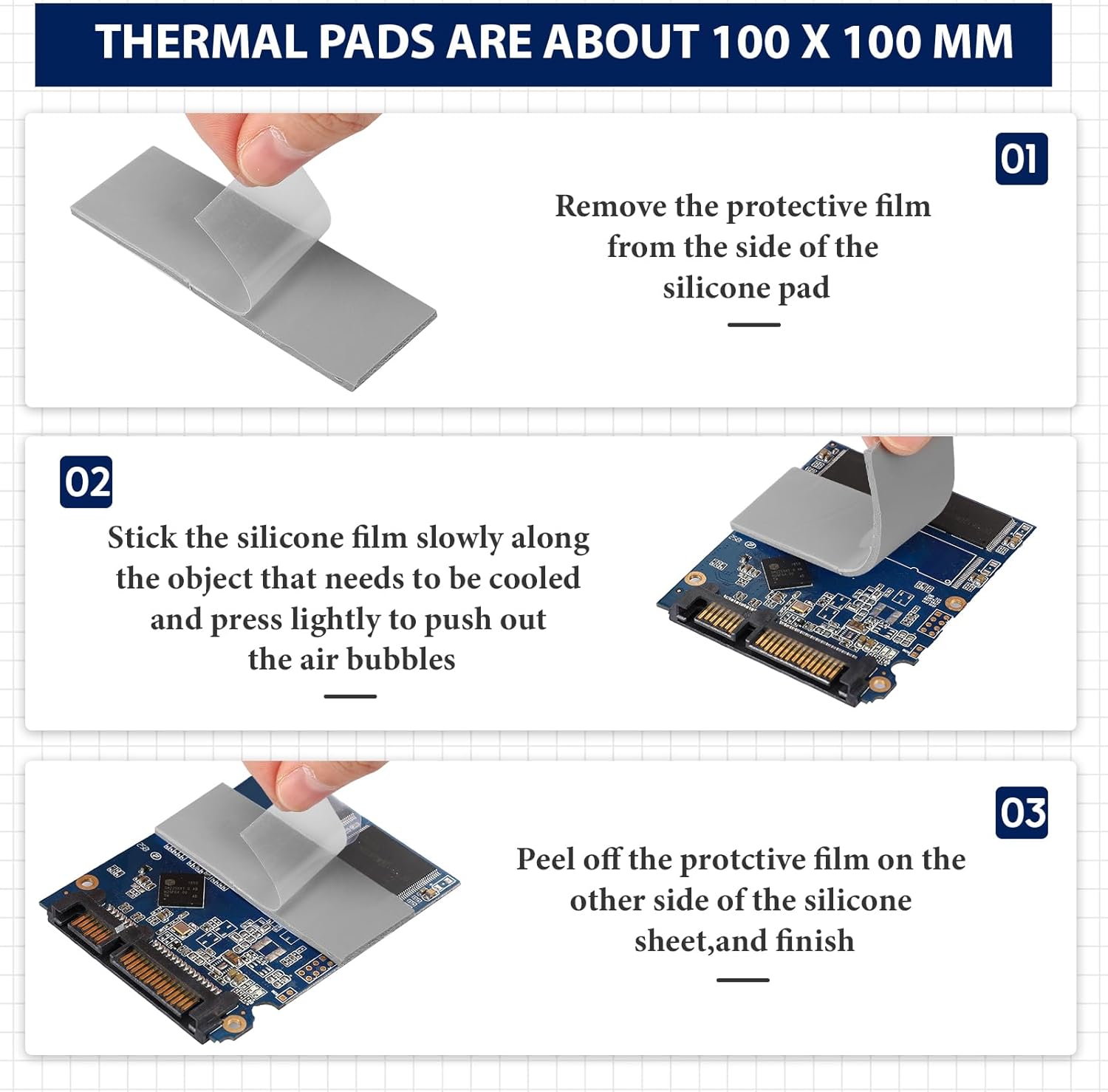 THERMAL PADS ARE ABOUT 100 X 100 MM

01

Remove the protective film from the side of the silicone pad

02

Stick the silicone film slowly along the object that needs to be cooled and press lightly to push out the air bubbles

03

Peel off the protctive film on the other side of the silicone sheet,and finish