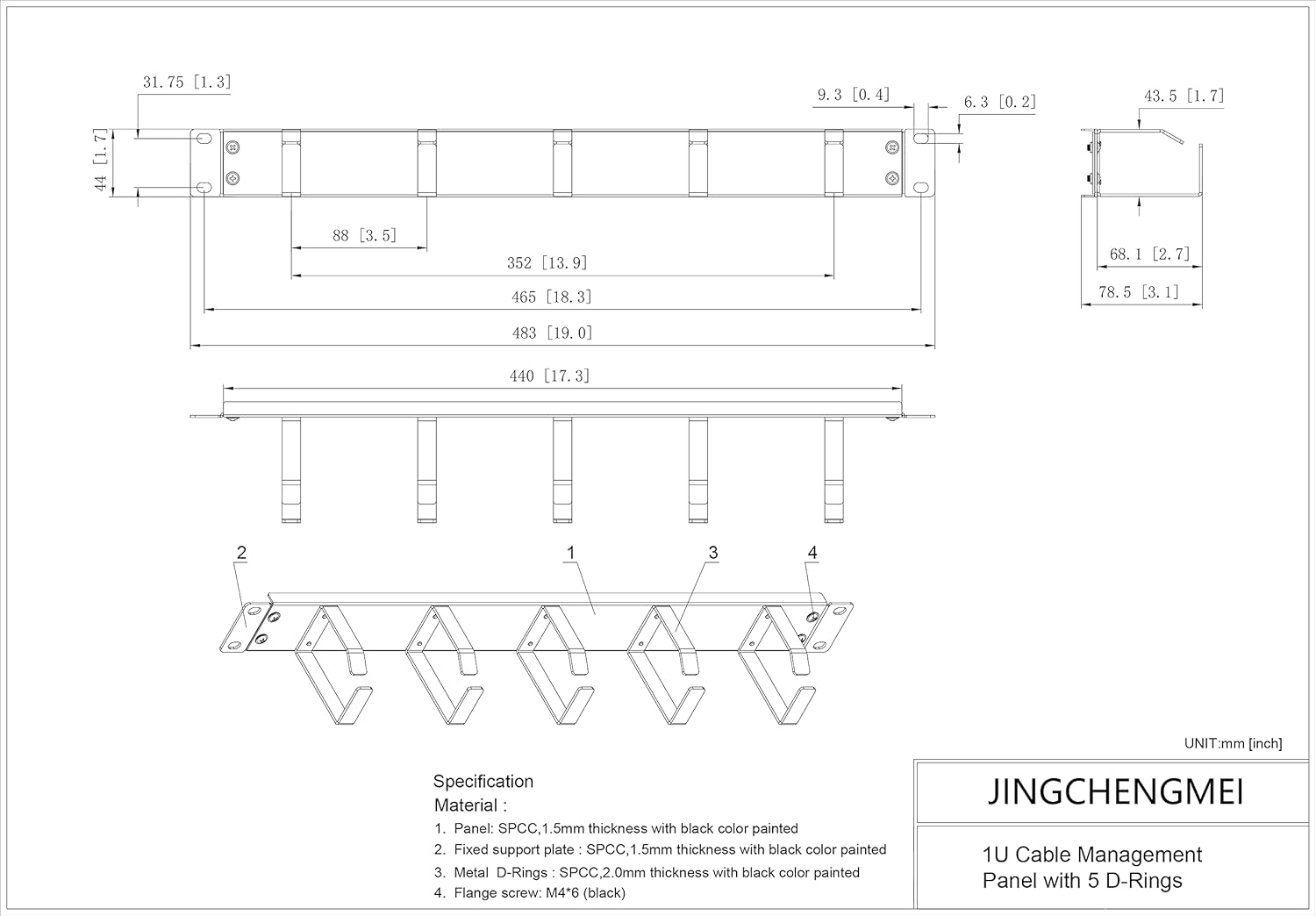 31.75 [1.3]

44 [1.7]

9.3 [0.4]

6.3 [0.2]

43.5 [1.7]

88 [3.5]

352 [13.9]

465 [18.3]

483 [19.0]

68.1 [2.7]

78.5 [3.1]

440 [17.3]

2

1

3

4

UNIT:mm [inch]

Specification
Material :
1. Panel: SPCC,1.5mm thickness with black color painted
2. Fixed support plate : SPCC,1.5mm thickness with black color painted
3. Metal D-Rings : SPCC,2.0mm thickness with black color painted
4. Flange screw: M4*6 (black)

JINGCHENGMEI

1U Cable Management Panel with 5 D-Rings