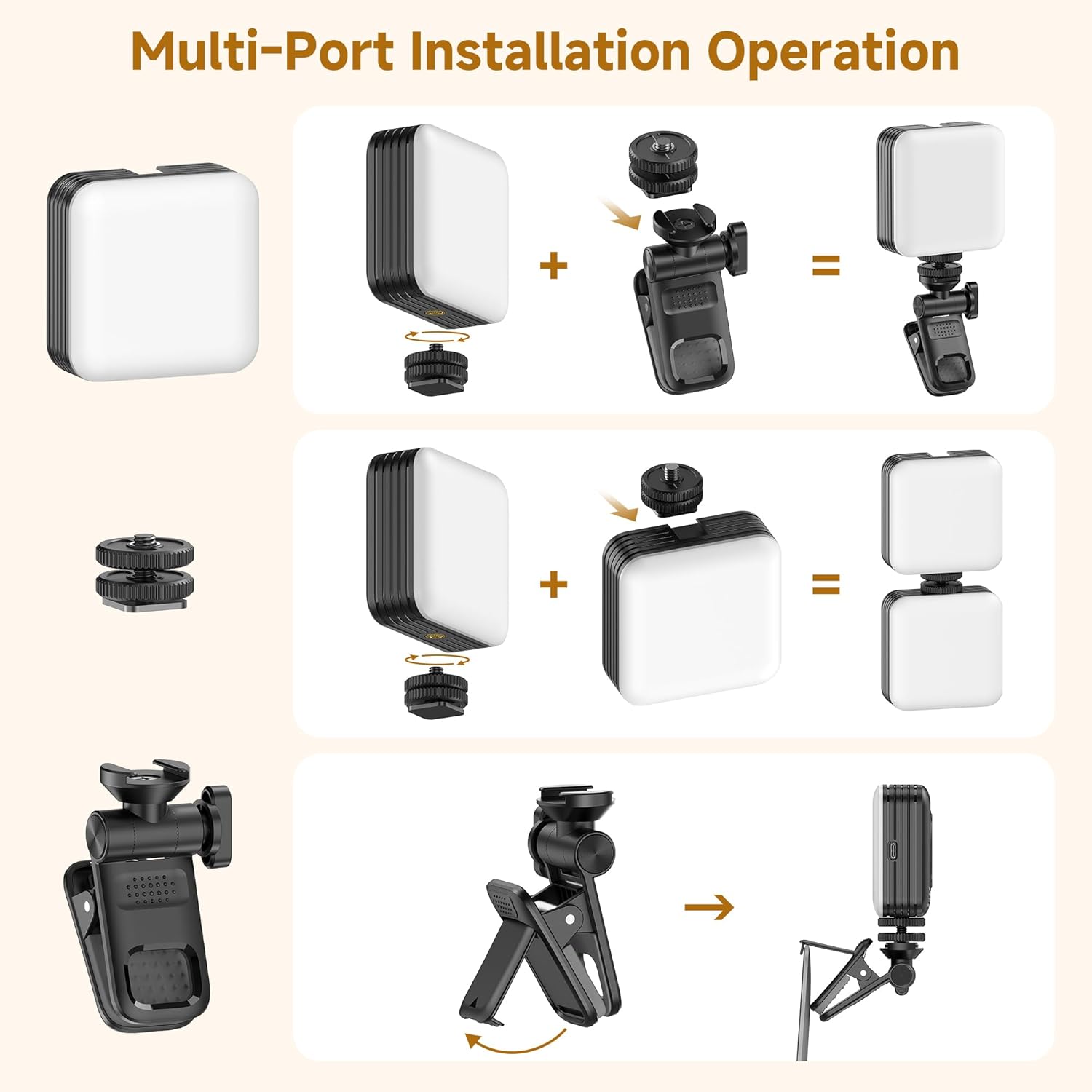 Multi-Port Installation Operation

+

=

+

=