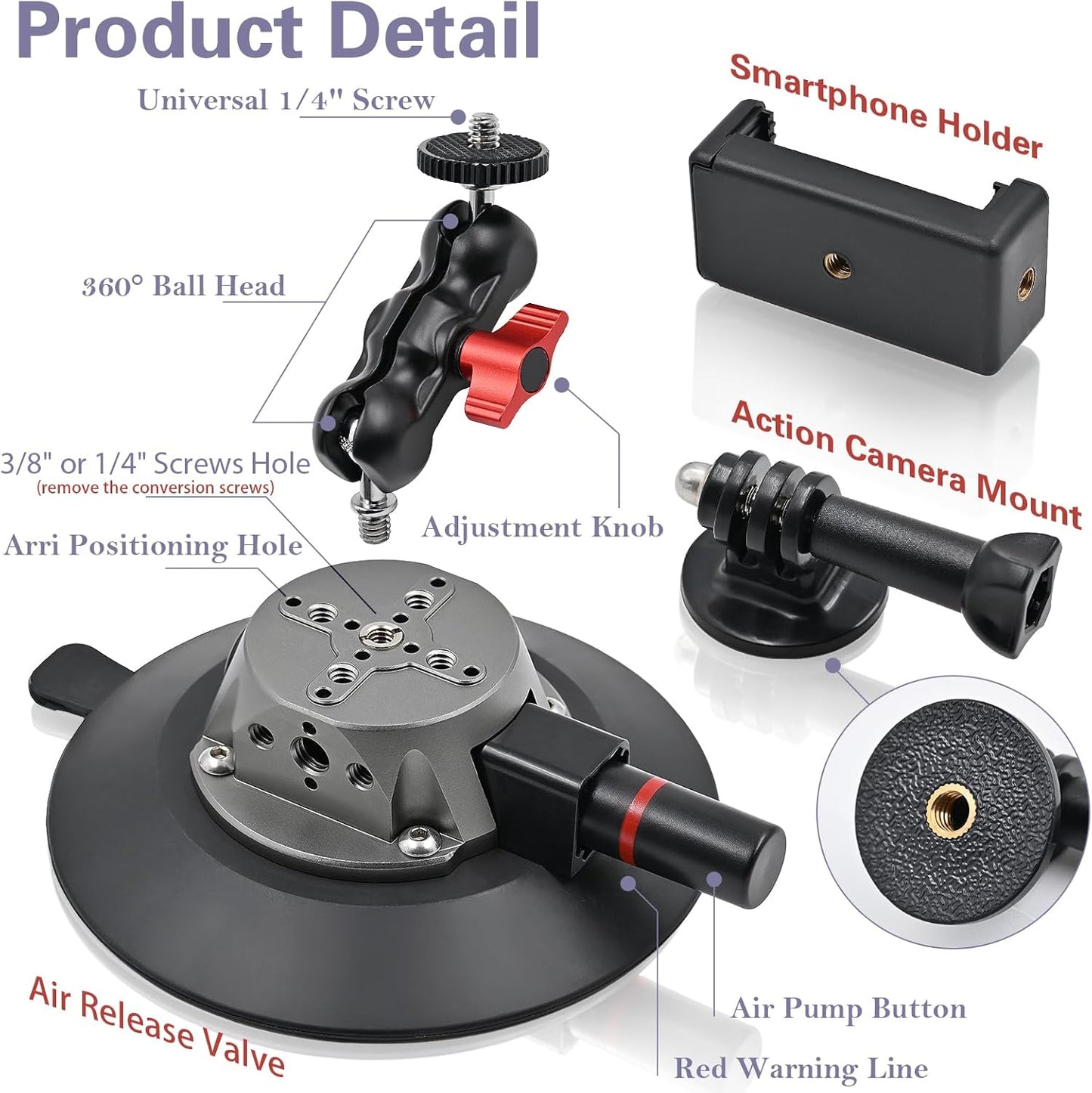 Product Detail

Universal 1/4" Screw

Smartphone Holder

360° Ball Head

Action Camera Mount

3/8" or 1/4" Screws Hole
(remove the conversion screws)

Adjustment Knob

Arri Positioning Hole

Air Release Valve

Air Pump Button

Red Warning Line