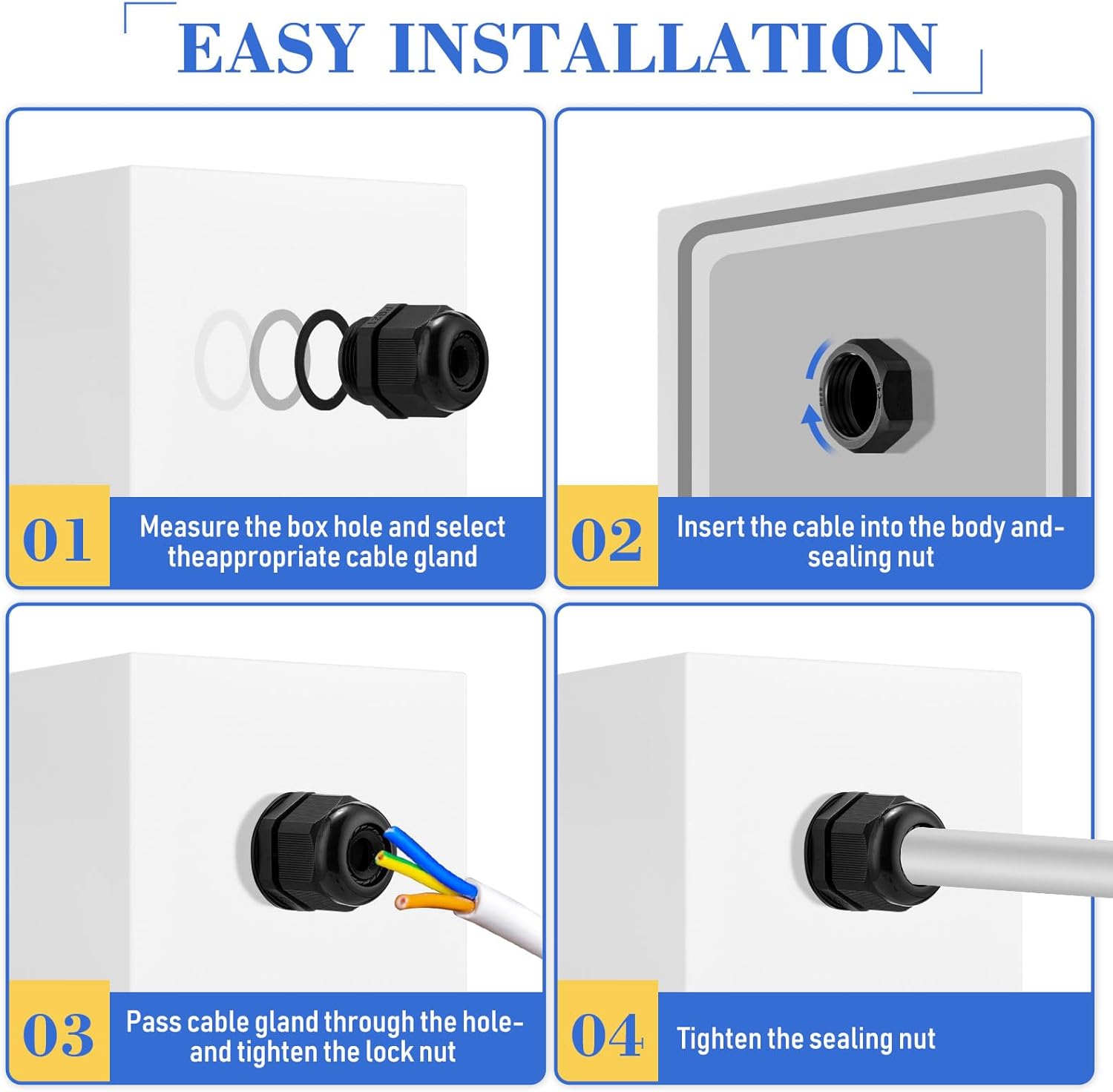 EASY INSTALLATION

01

Measure the box hole and select theappropriate cable gland

02

Insert the cable into the body and-sealing nut

03

Pass cable gland through the hole-and tighten the lock nut

04

Tighten the sealing nut