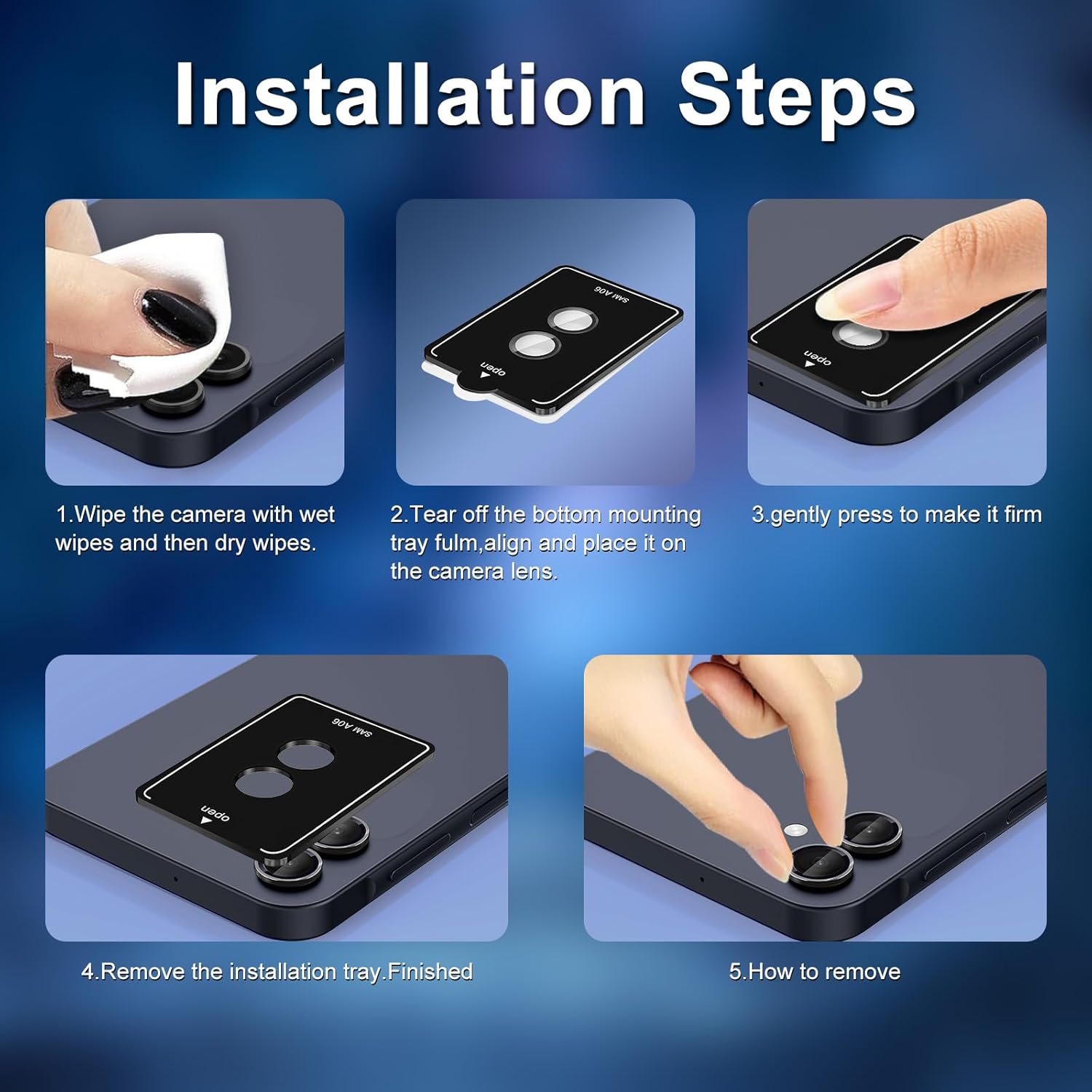 Installation Steps

SAM A06

open

open

1.Wipe the camera with wet wipes and then dry wipes.

2.Tear off the bottom mounting tray fulm,align and place it on the camera lens.

3.gently press to make it firm

SAM A06

open

4.Remove the installation tray.Finished

5.How to remove