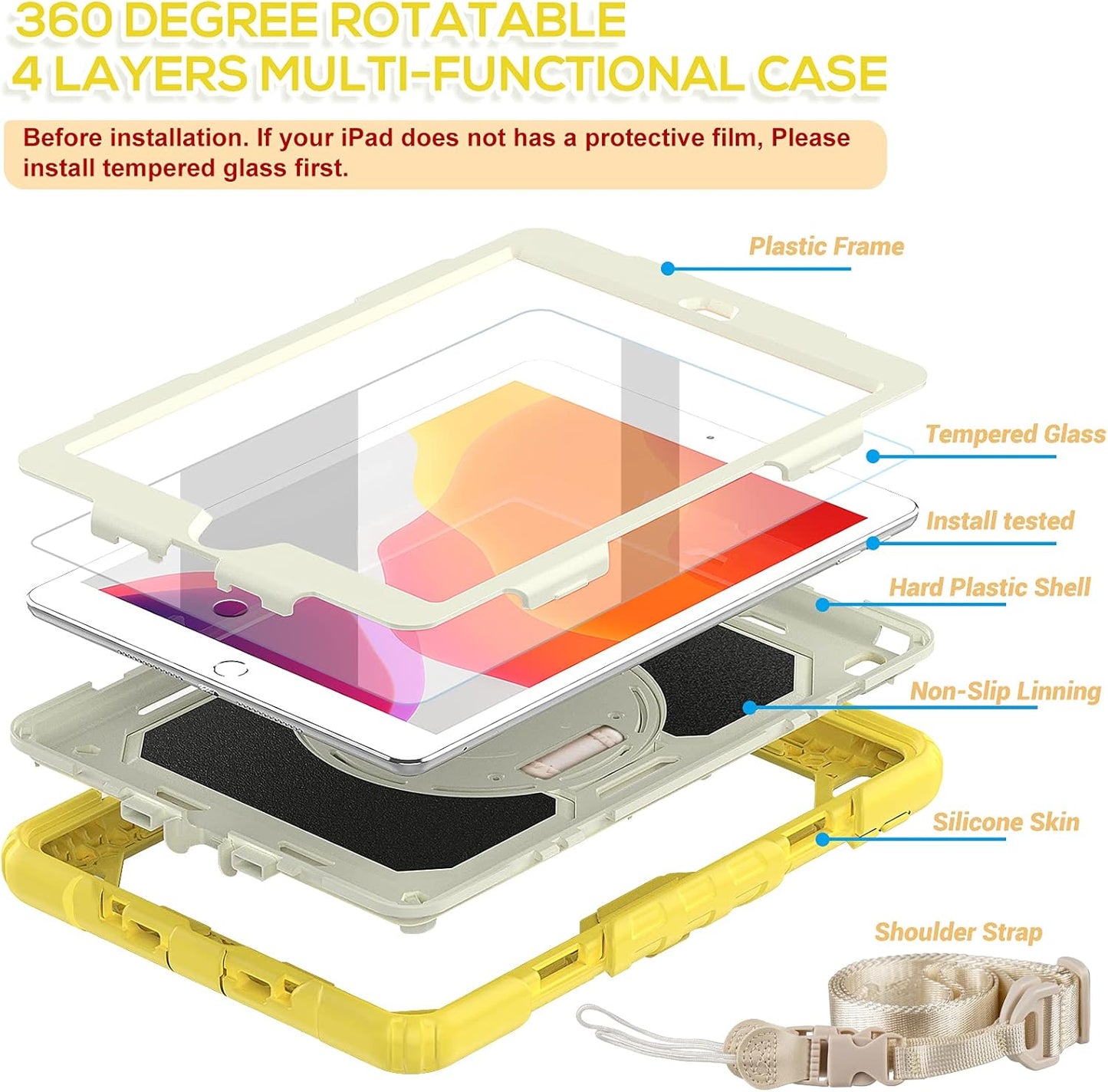 360 DEGREE ROTATABLE
4 LAYERS MULTI-FUNCTIONAL CASE

Before installation. If your iPad does not has a protective film, Please install tempered glass first.

Plastic Frame

Tempered Glass

Install tested

Hard Plastic Shell

Non-Slip Linning

Silicone Skin

Shoulder Strap