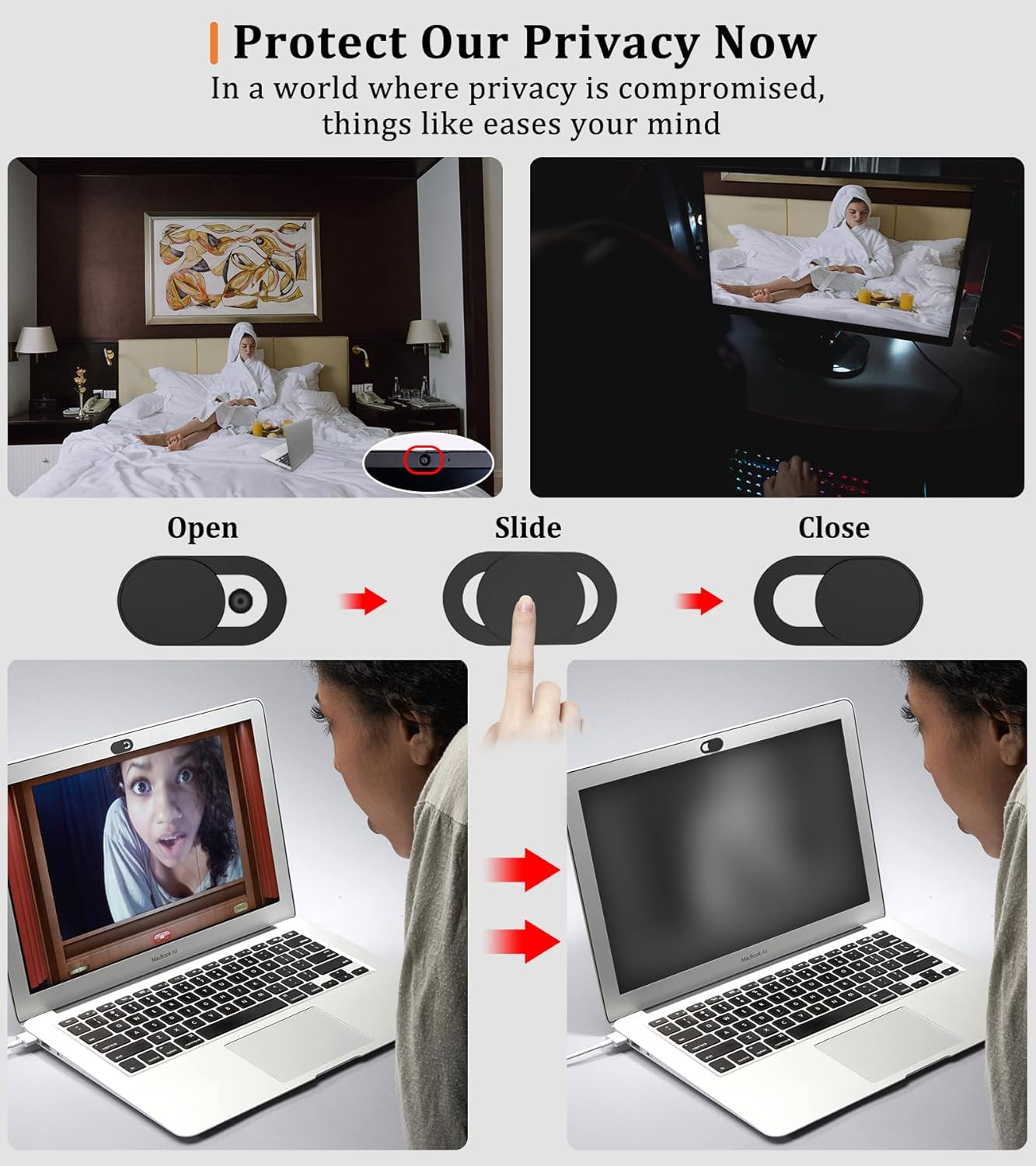 Protect Our Privacy Now

In a world where privacy is compromised, things like eases your mind

Open

Slide

Close

MacBook Air

MacBook Air