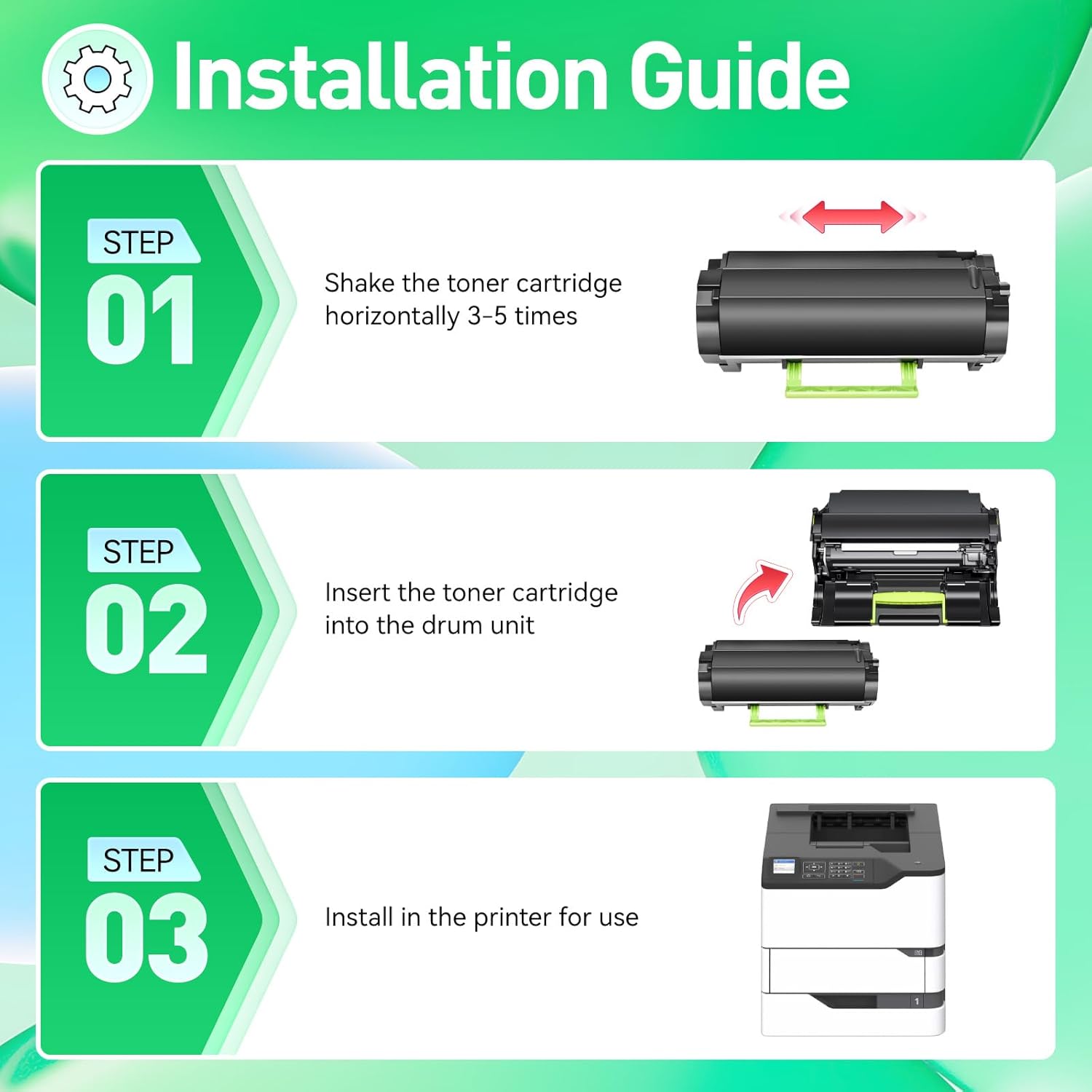 Installation Guide

STEP
01

Shake the toner cartridge horizontally 3-5 times

STEP
02

Insert the toner cartridge into the drum unit

STEP
03

Install in the printer for use

1