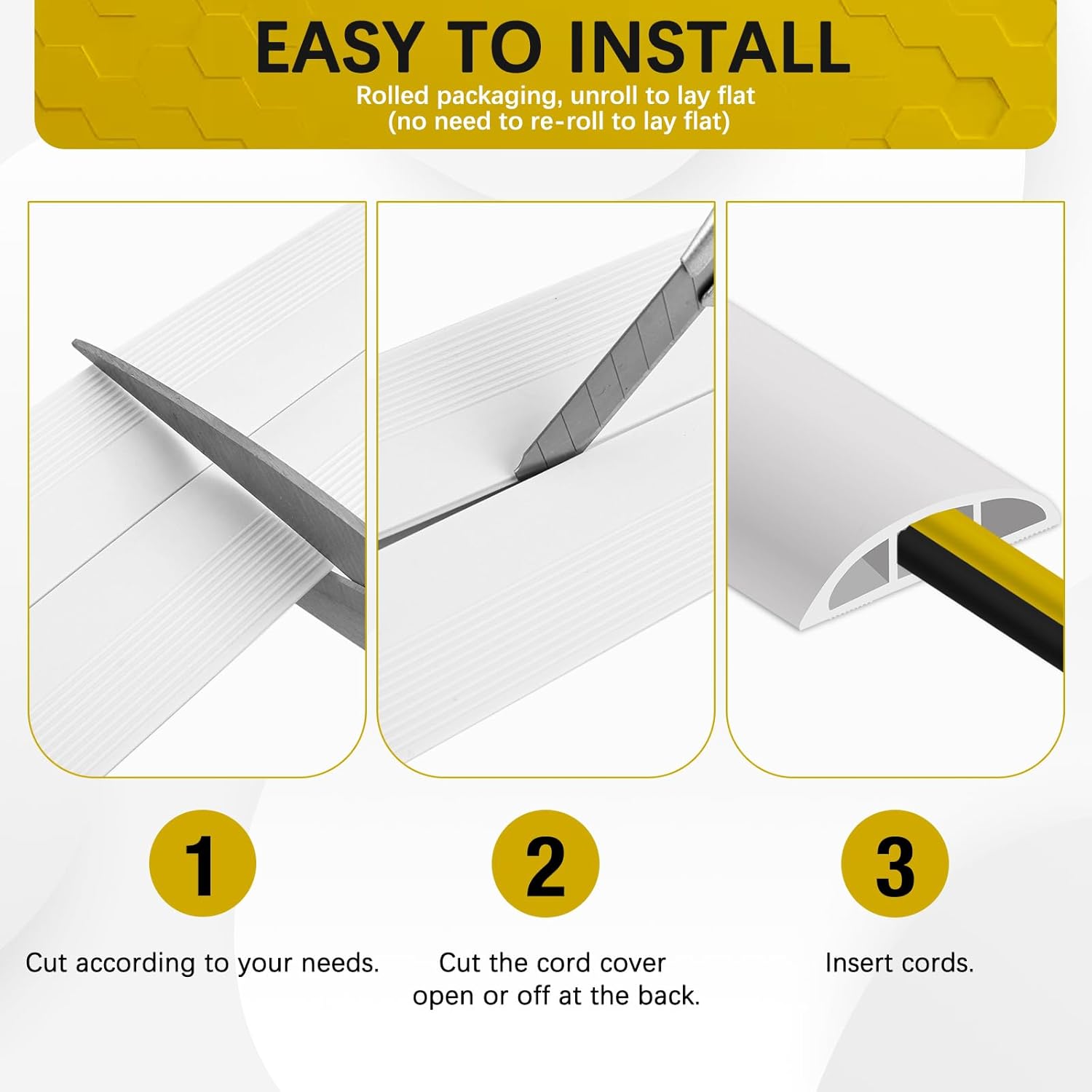 EASY TO INSTALL

Rolled packaging, unroll to lay flat (no need to re-roll to lay flat)

1

Cut according to your needs.

2

Cut the cord cover open or off at the back.

3

Insert cords.