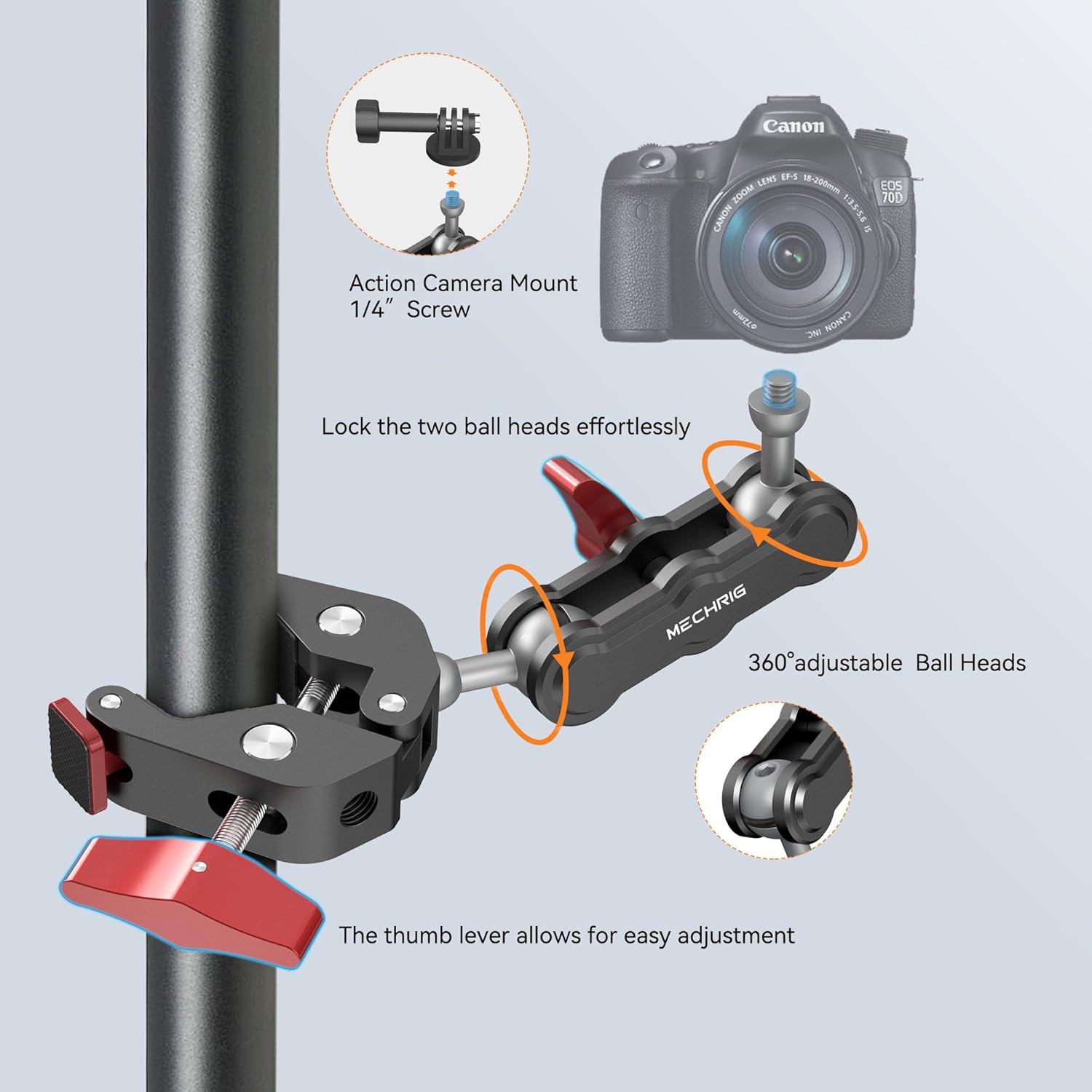 Action Camera Mount
1/4″ Screw

Canon
EOS 70D
CANON ZOOM LENS EF-S 18-200mm 1:3.5-5.6 IS
ø72mm
CANON INC.

Lock the two ball heads effortlessly

MECHRIG

360°adjustable Ball Heads

The thumb lever allows for easy adjustment