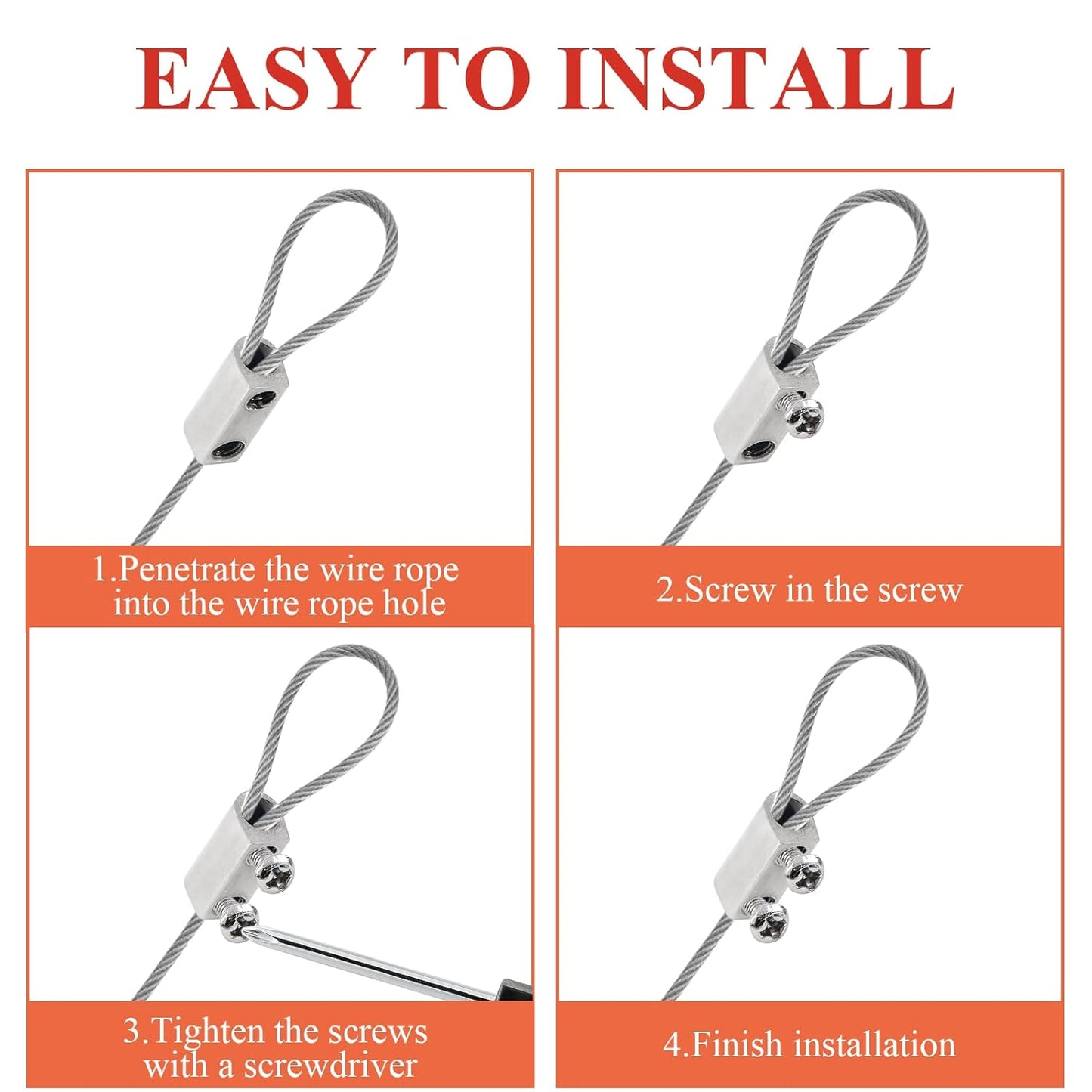 EASY TO INSTALL

1.Penetrate the wire rope into the wire rope hole

2.Screw in the screw

3.Tighten the screws with a screwdriver

4.Finish installation