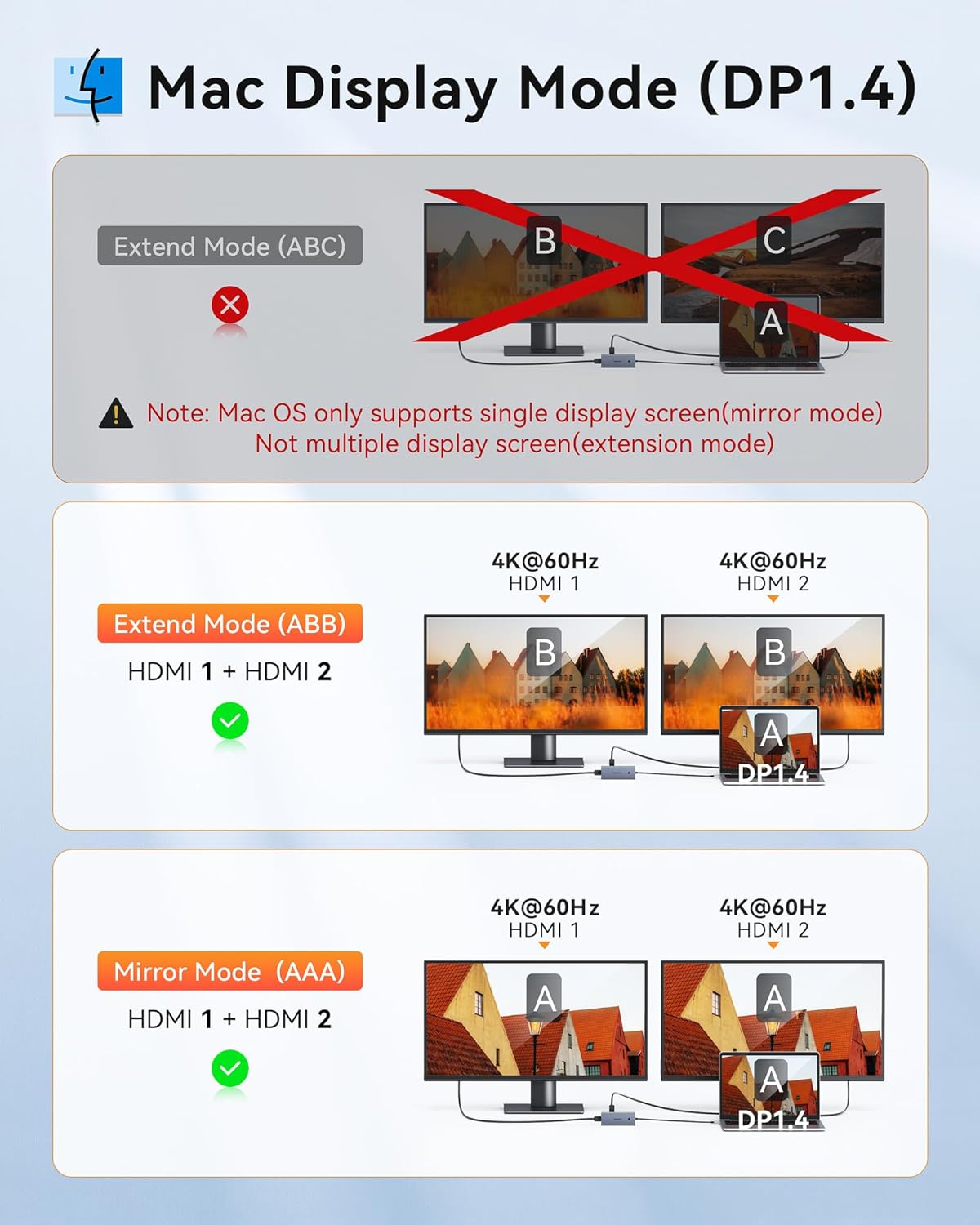 Mac Display Mode (DP1.4)

Extend Mode (ABC)

B C A

Note: Mac OS only supports single display screen(mirror mode) Not multiple display screen(extension mode)

Extend Mode (ABB)

HDMI 1 + HDMI 2

4K@60Hz
HDMI 1

4K@60Hz
HDMI 2

B B A
DP1.4

Mirror Mode (AAA)

HDMI 1 + HDMI 2

4K@60Hz
HDMI 1

4K@60Hz
HDMI 2

A A A
DP1.4