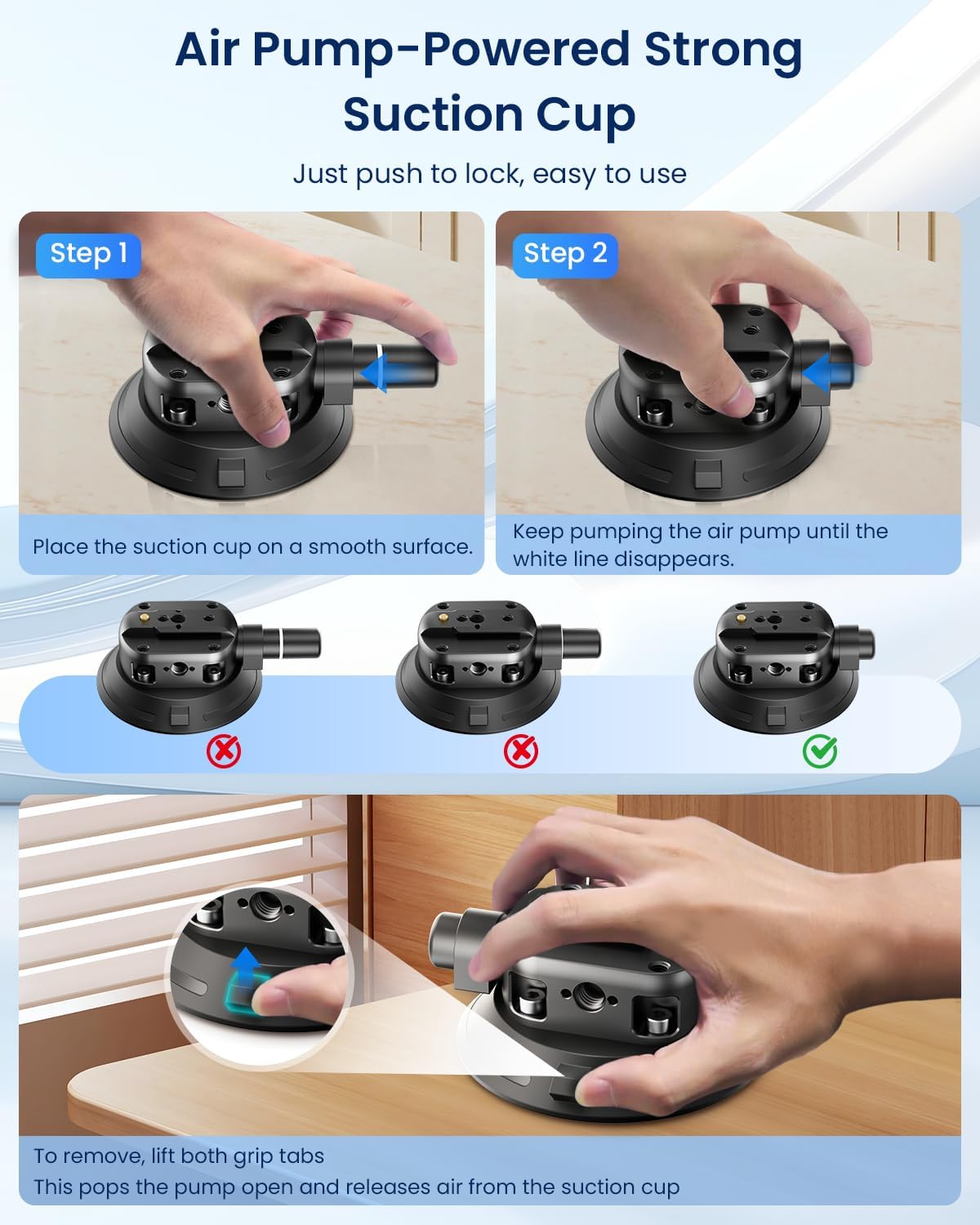 Air Pump-Powered Strong Suction Cup

Just push to lock, easy to use

Step 1

Place the suction cup on a smooth surface.

Step 2

Keep pumping the air pump until the white line disappears.

To remove, lift both grip tabs
This pops the pump open and releases air from the suction cup