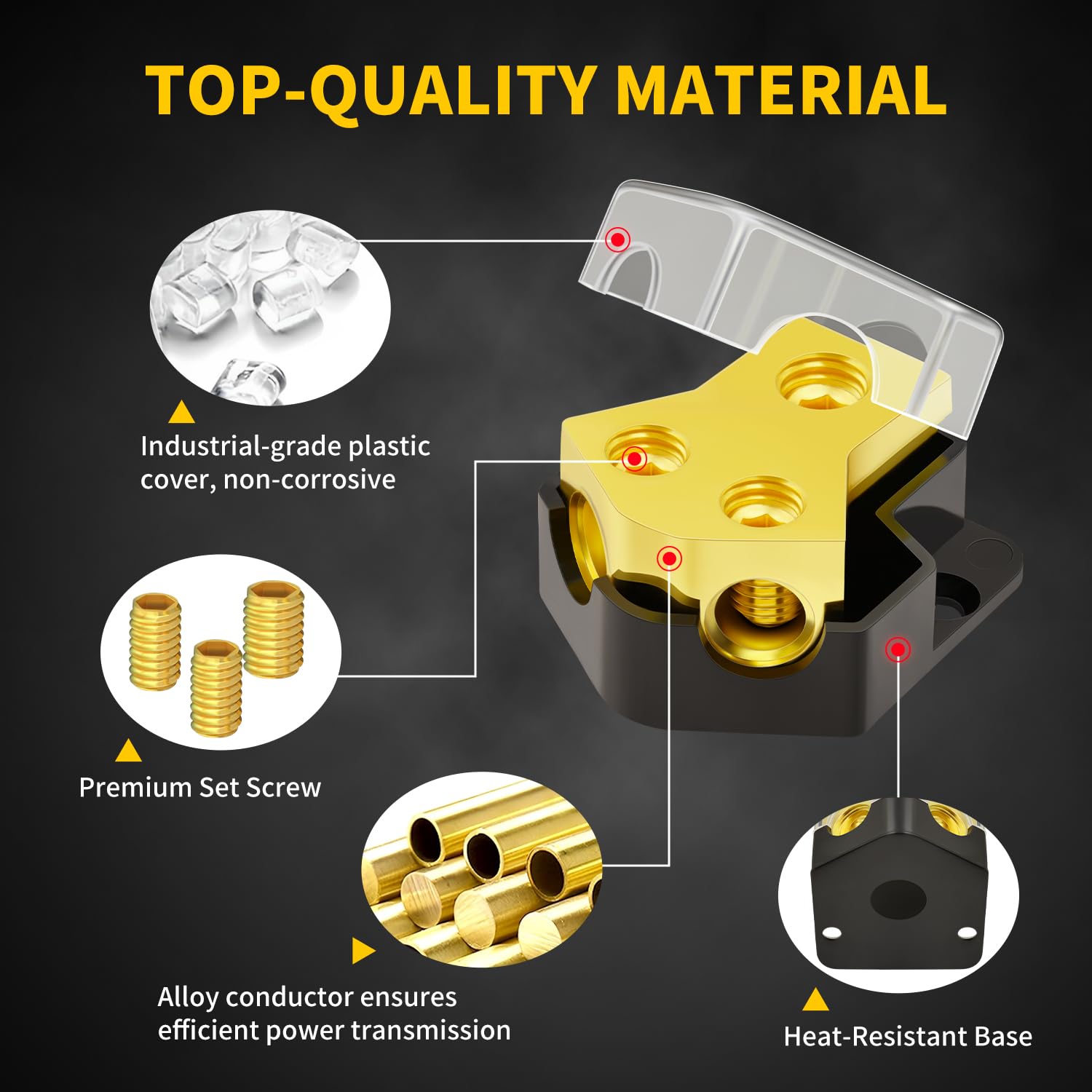 TOP-QUALITY MATERIAL

Industrial-grade plastic cover, non-corrosive

Premium Set Screw

Alloy conductor ensures efficient power transmission

Heat-Resistant Base