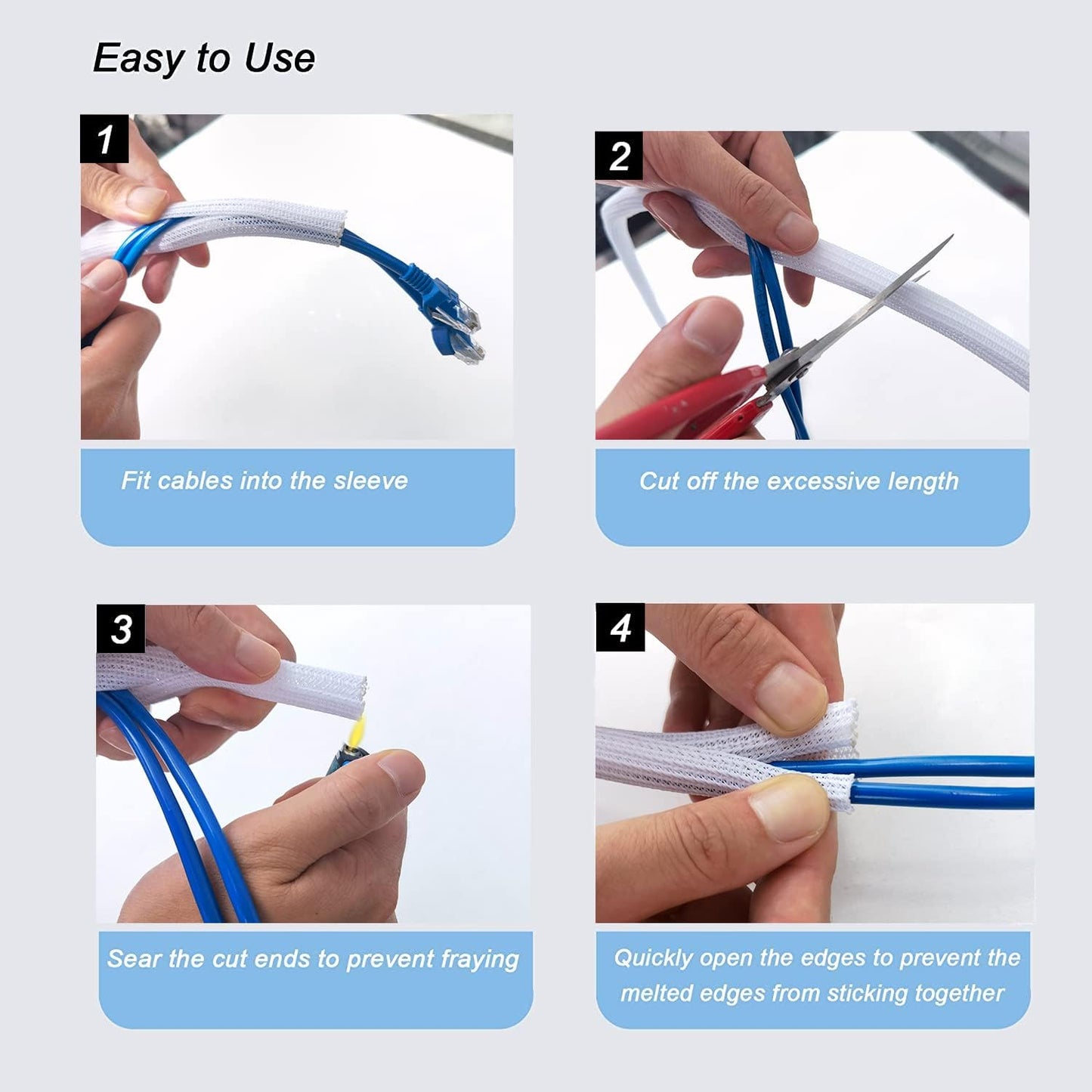 Easy to Use

1

Fit cables into the sleeve

2

Cut off the excessive length

3

Sear the cut ends to prevent fraying

4

Quickly open the edges to prevent the melted edges from sticking together