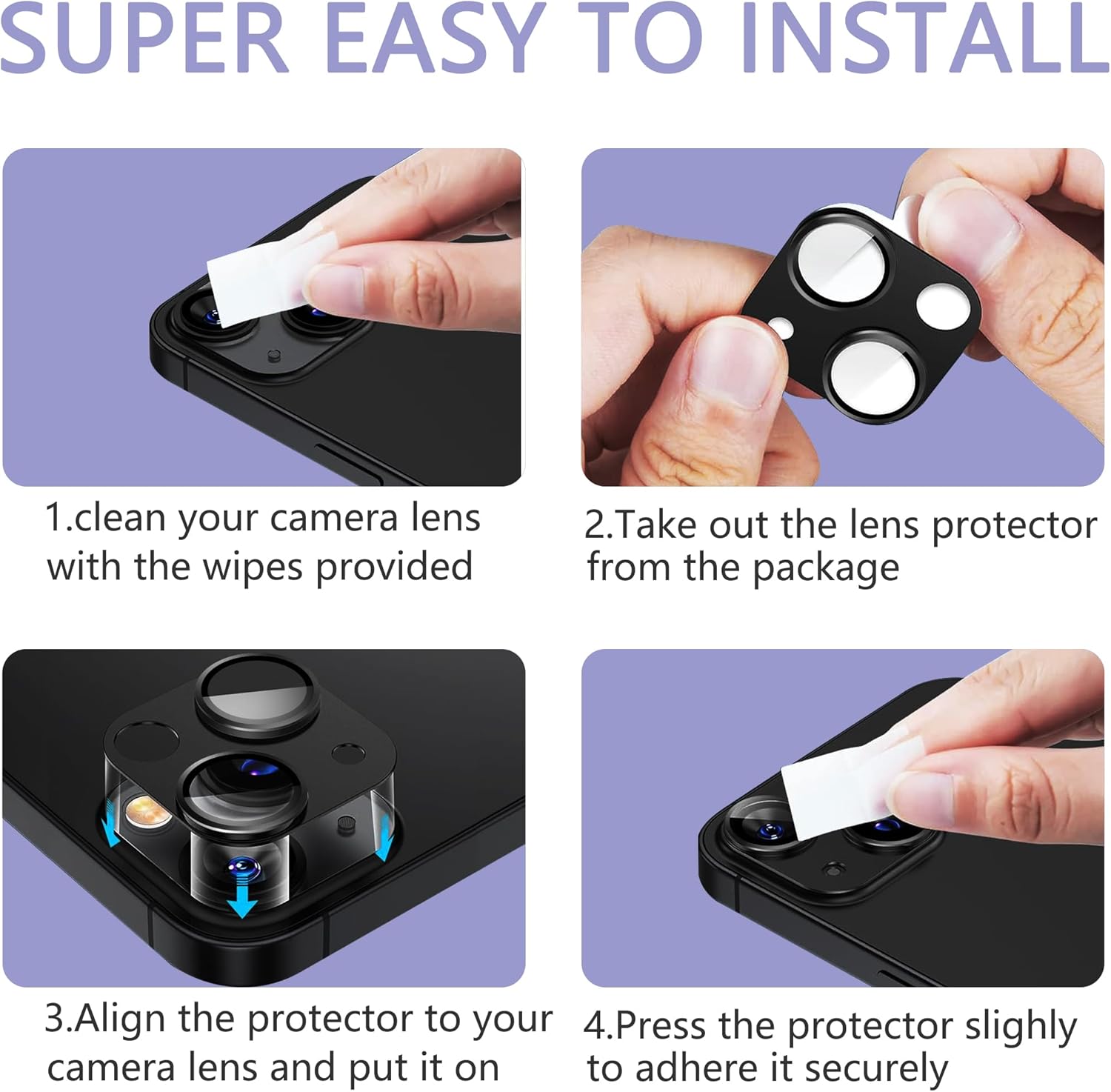 SUPER EASY TO INSTALL

1.clean your camera lens with the wipes provided

2.Take out the lens protector from the package

3.Align the protector to your camera lens and put it on

4.Press the protector slighly to adhere it securely