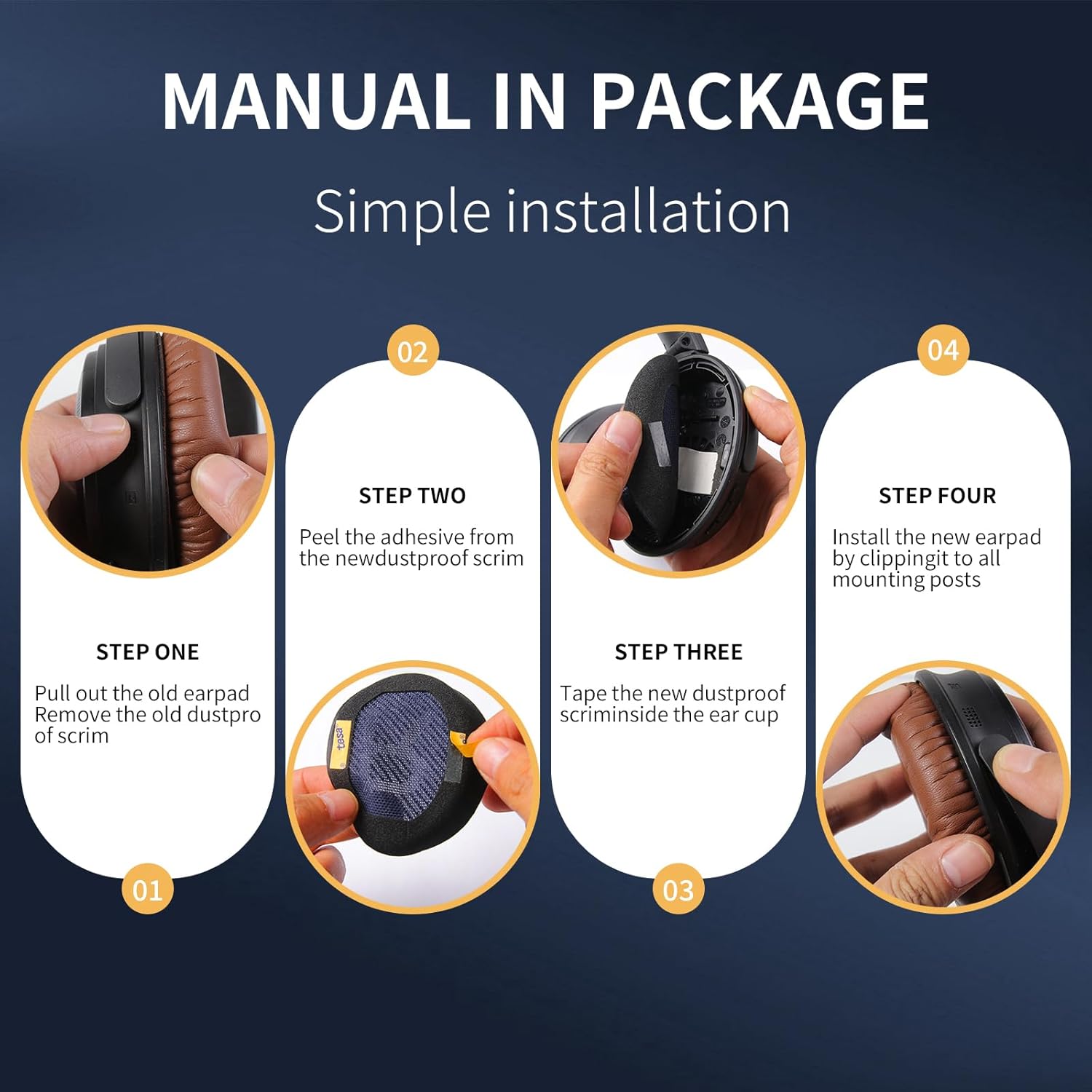 MANUAL IN PACKAGE

Simple installation

STEP ONE

Pull out the old earpad Remove the old dustpro of scrim

01

02

STEP TWO

Peel the adhesive from the newdustproof scrim

tesa

STEP THREE

Tape the new dustproof scriminside the ear cup

03

04

STEP FOUR

Install the new earpad by clippingit to all mounting posts