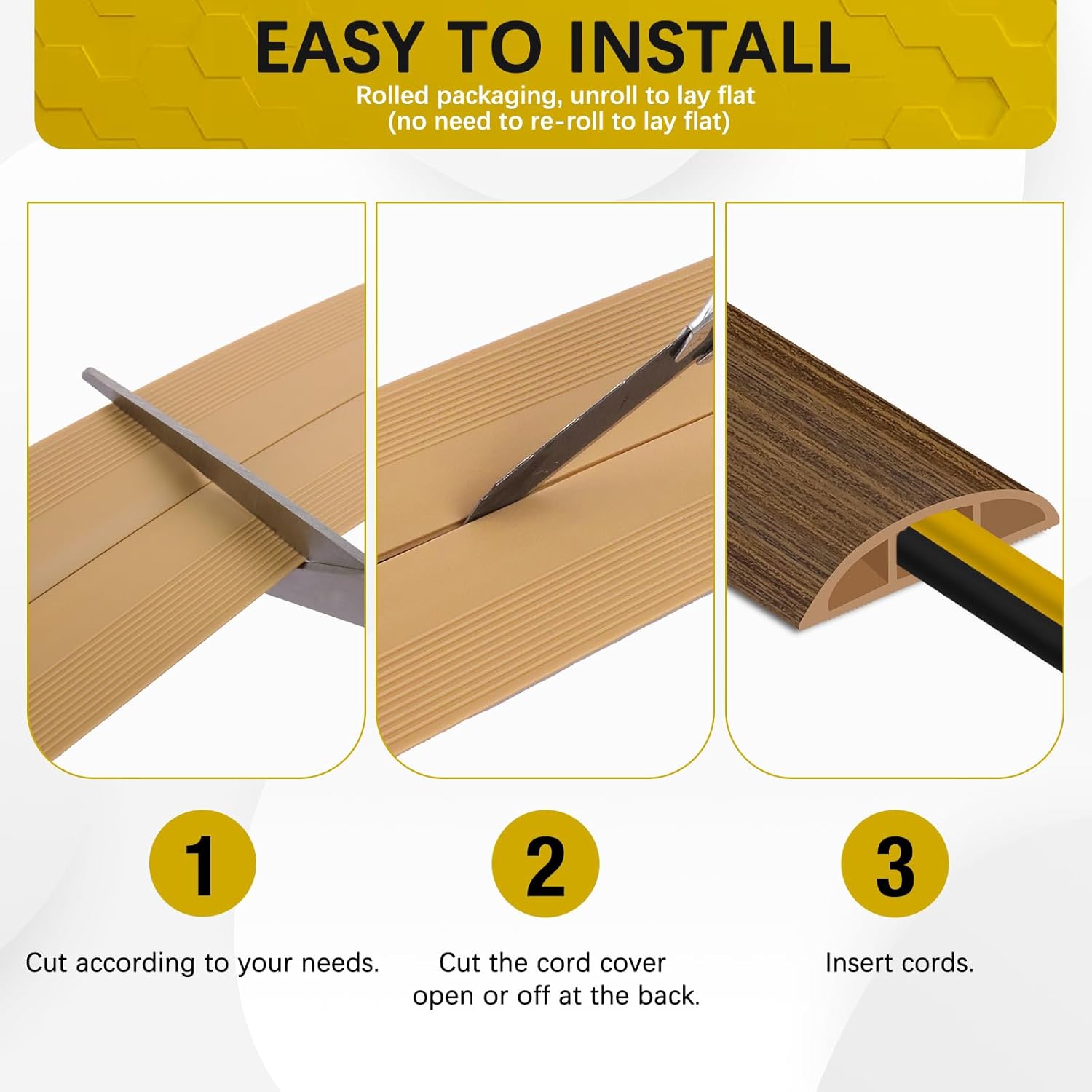 EASY TO INSTALL

Rolled packaging, unroll to lay flat (no need to re-roll to lay flat)

1

Cut according to your needs.

2

Cut the cord cover open or off at the back.

3

Insert cords.