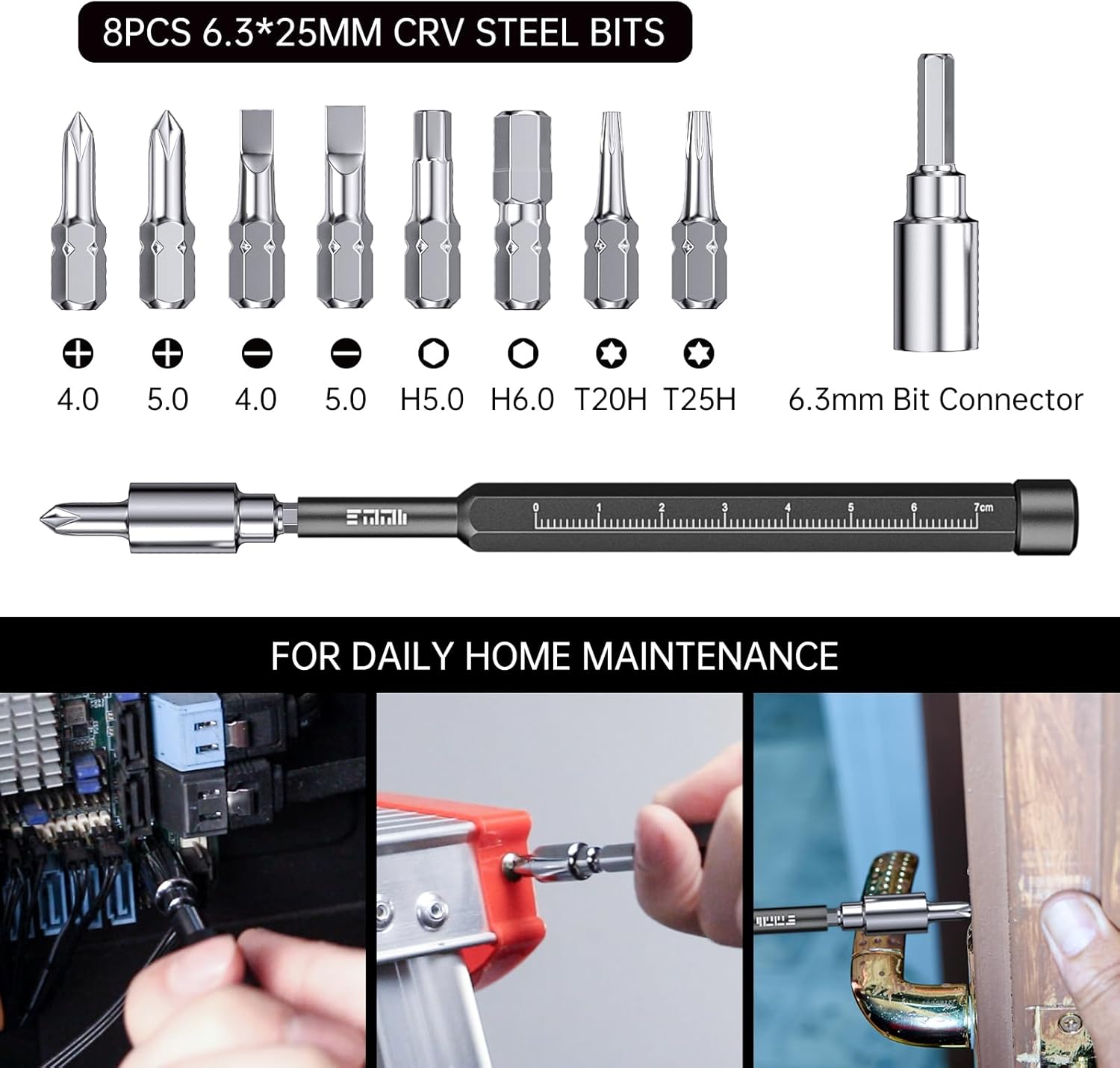 8PCS 6.3*25MM CRV STEEL BITS

4.0 5.0 4.0 5.0 H5.0 H6.0 T20H T25H

6.3mm Bit Connector

0 1 2 3 4 5 6 7cm

FOR DAILY HOME MAINTENANCE