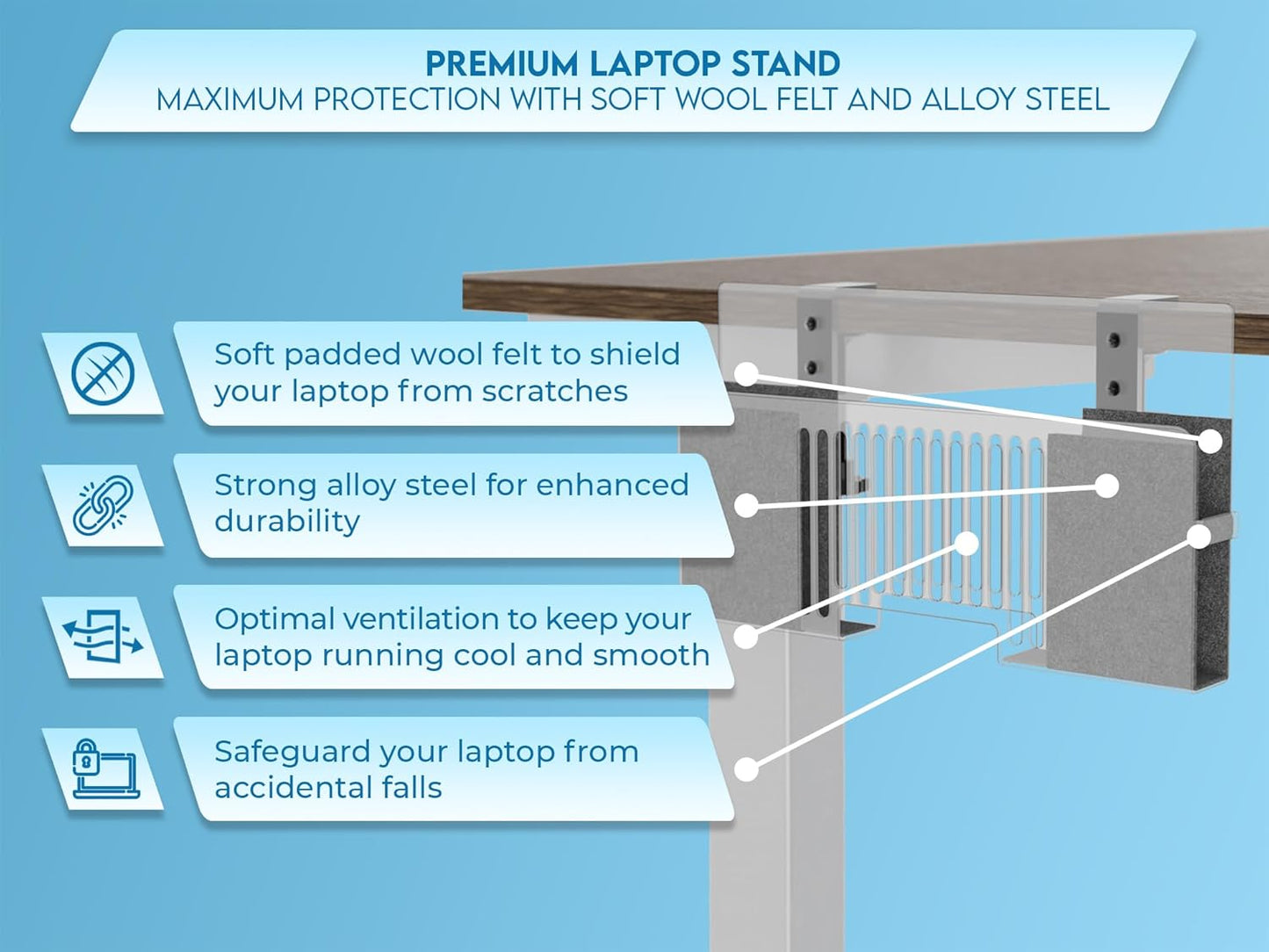 PREMIUM LAPTOP STAND
MAXIMUM PROTECTION WITH SOFT WOOL FELT AND ALLOY STEEL

Soft padded wool felt to shield your laptop from scratches

Strong alloy steel for enhanced durability

Optimal ventilation to keep your laptop running cool and smooth

Safeguard your laptop from accidental falls