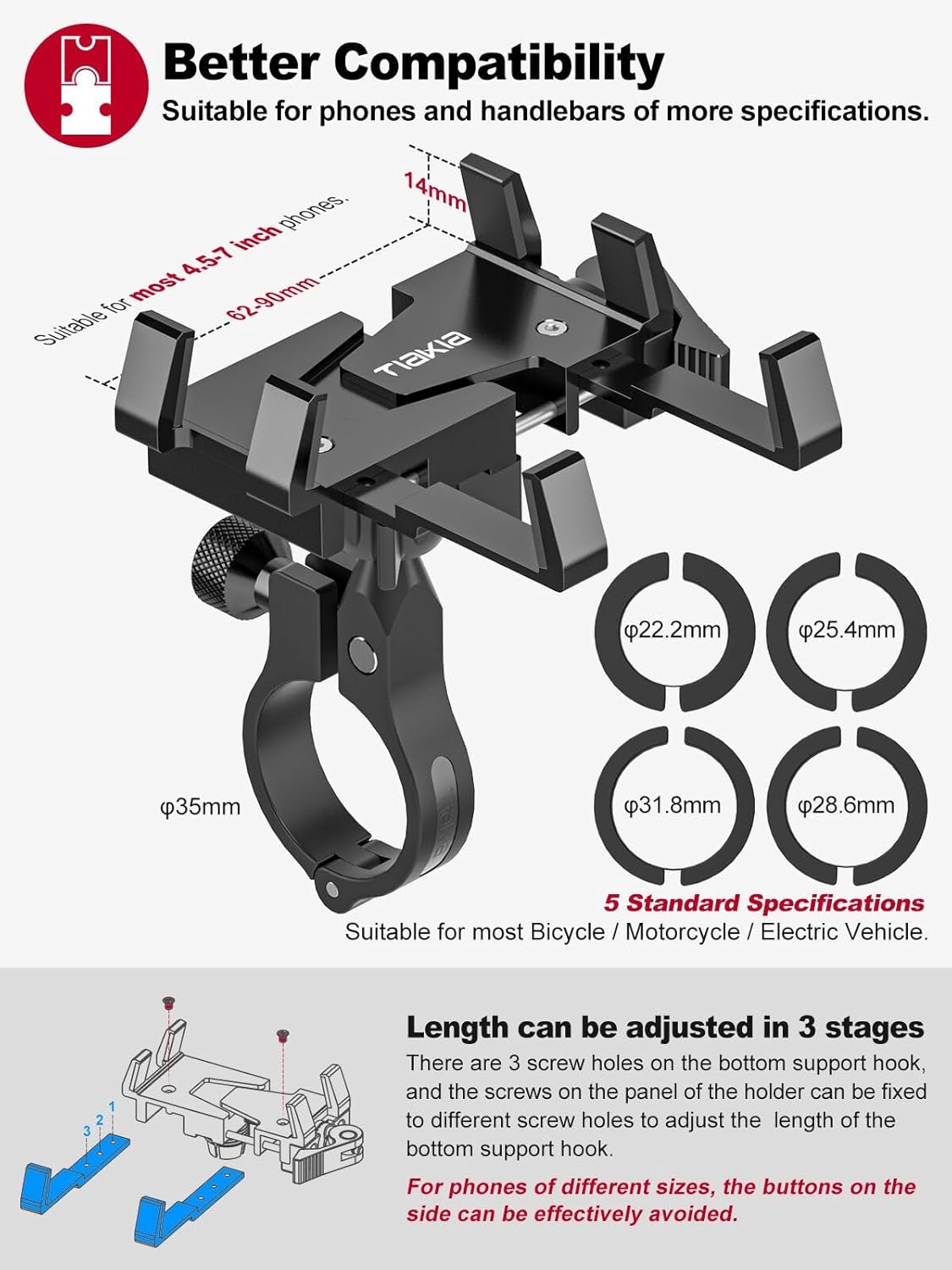 Better Compatibility

Suitable for phones and handlebars of more specifications.

14mm

Suitable for most 4.5-7 inch phones.

62-90mm

TIAKIA

φ22.2mm

φ25.4mm

φ31.8mm

φ28.6mm

φ35mm

5 Standard Specifications

Suitable for most Bicycle / Motorcycle / Electric Vehicle.

3 2 1

Length can be adjusted in 3 stages

There are 3 screw holes on the bottom support hook, and the screws on the panel of the holder can be fixed to different screw holes to adjust the length of the bottom support hook.

For phones of different sizes, the buttons on the side can be effectively avoided.