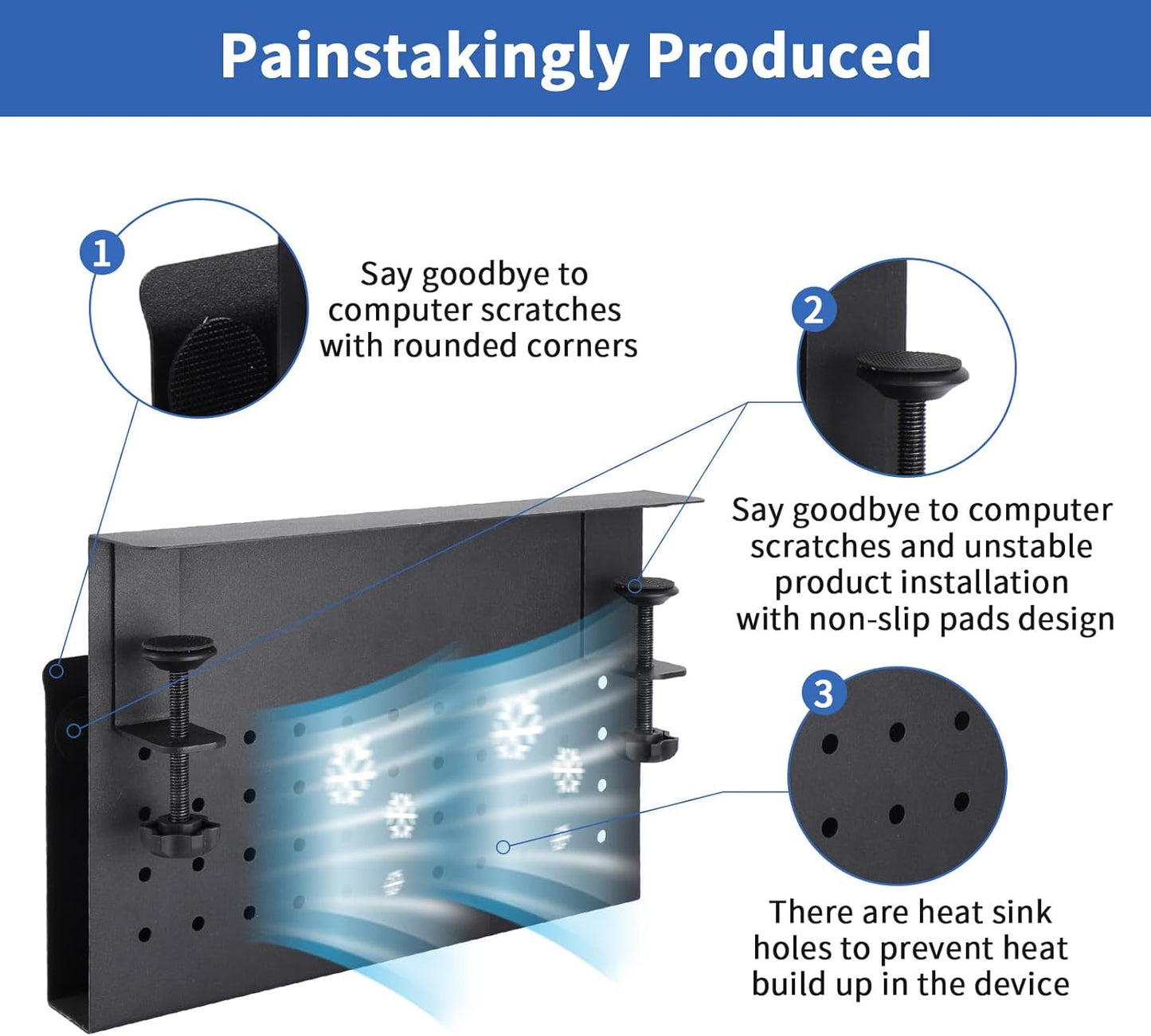 Painstakingly Produced

1

Say goodbye to computer scratches with rounded corners

2

Say goodbye to computer scratches and unstable product installation with non-slip pads design

3

There are heat sink holes to prevent heat build up in the device