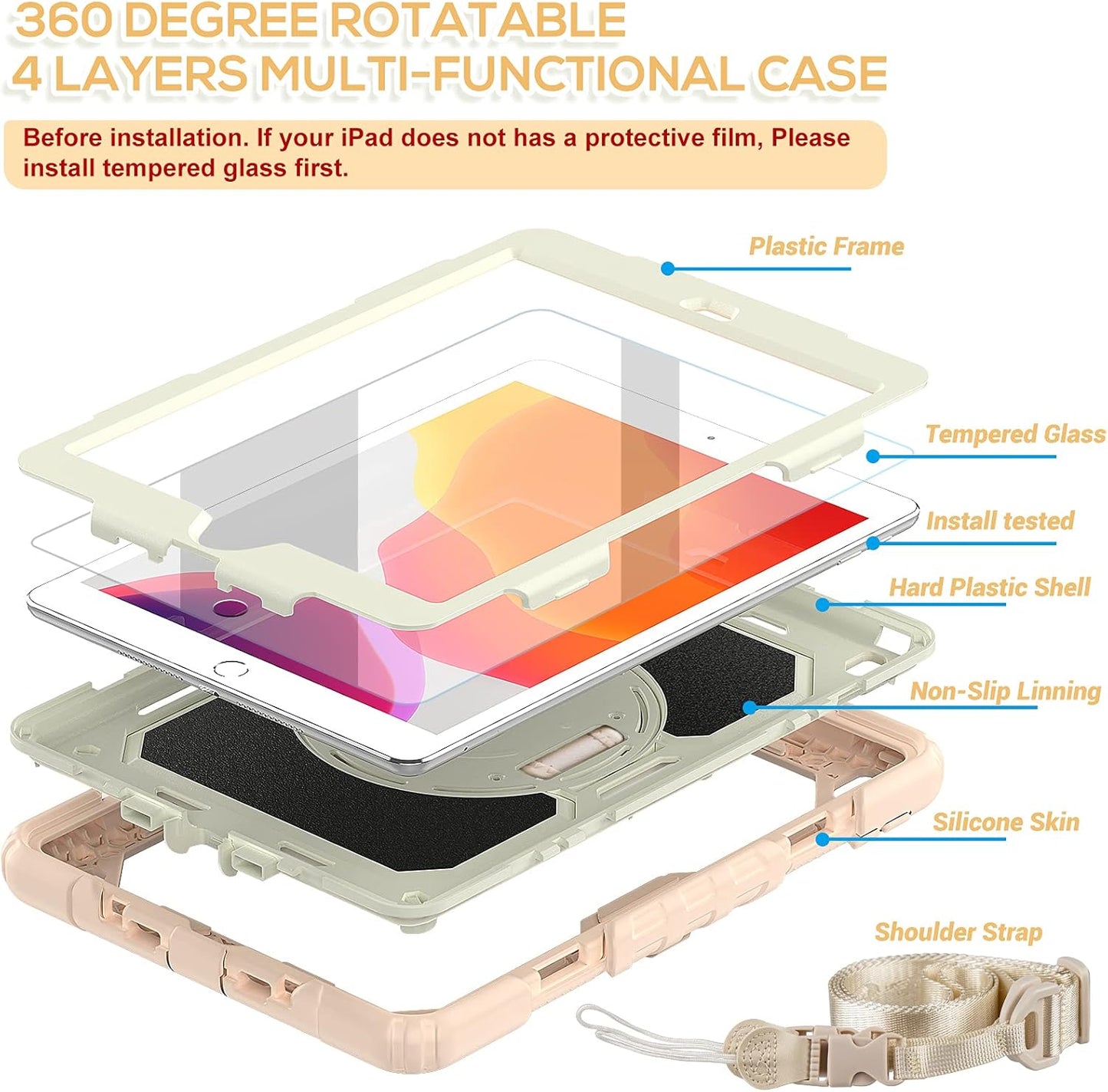 360 DEGREE ROTATABLE
4 LAYERS MULTI-FUNCTIONAL CASE

Before installation. If your iPad does not has a protective film, Please install tempered glass first.

Plastic Frame

Tempered Glass

Install tested

Hard Plastic Shell

Non-Slip Linning

Silicone Skin

Shoulder Strap