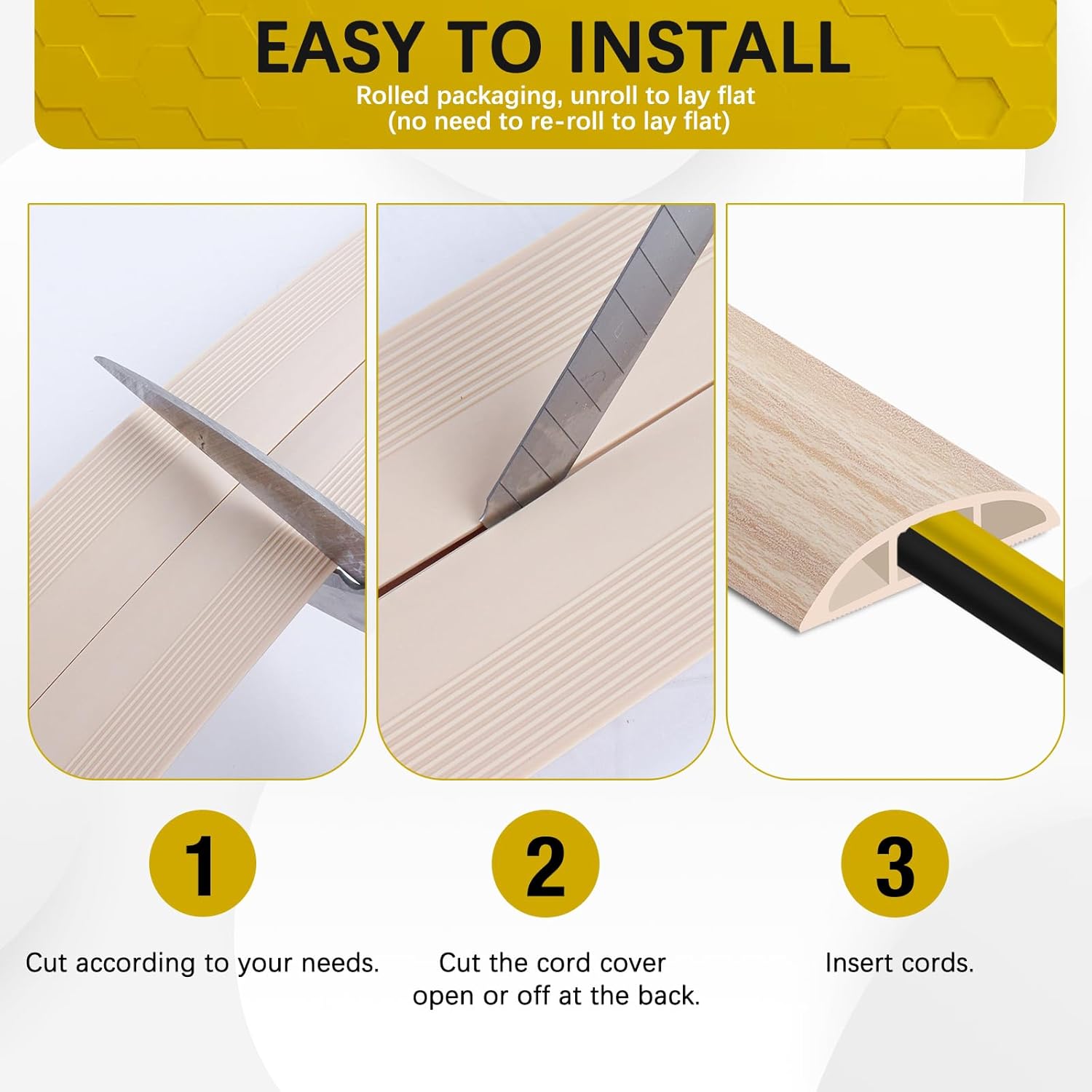 EASY TO INSTALL
Rolled packaging, unroll to lay flat
(no need to re-roll to lay flat)

1
Cut according to your needs.

2
Cut the cord cover open or off at the back.

3
Insert cords.