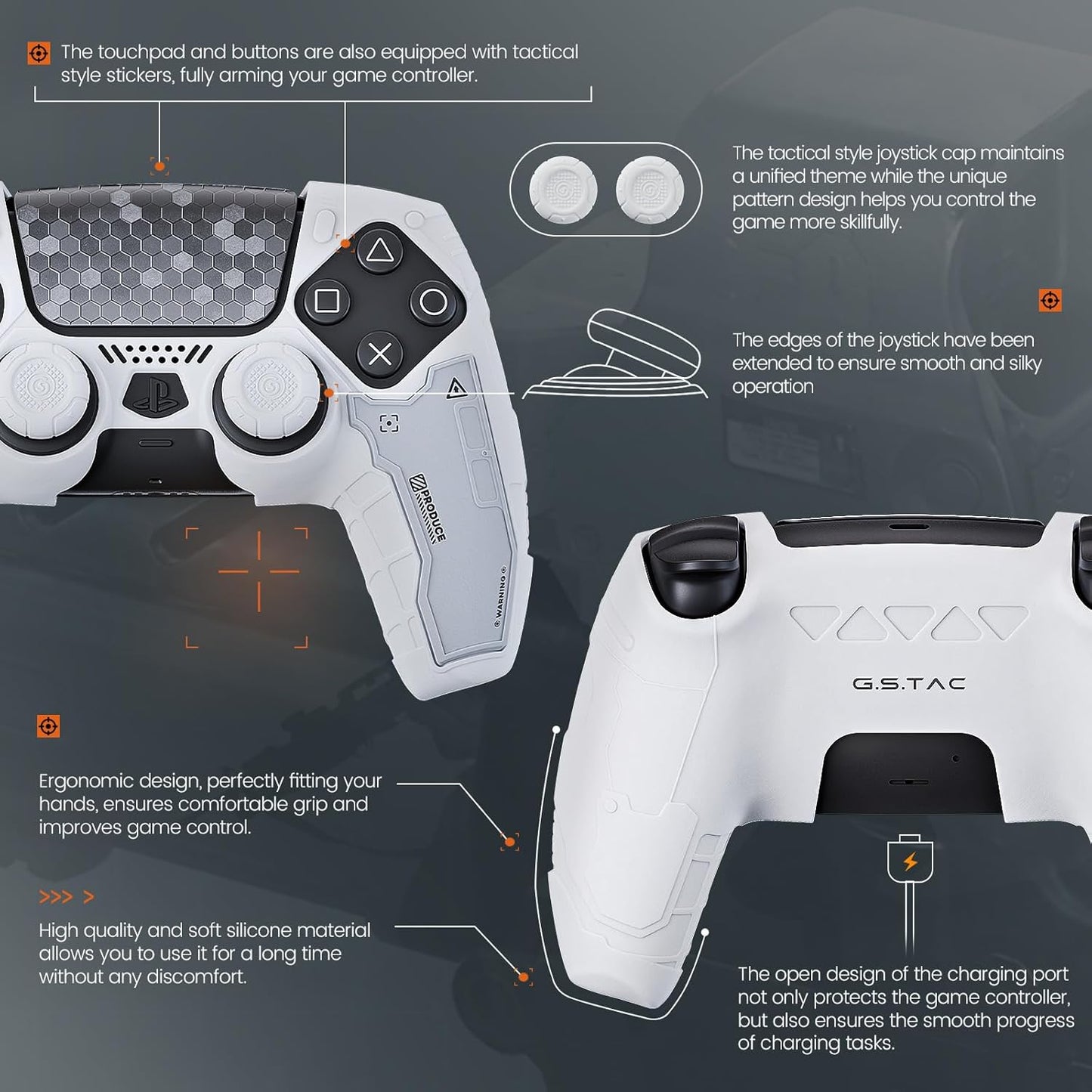 The touchpad and buttons are also equipped with tactical style stickers, fully arming your game controller.

The tactical style joystick cap maintains a unified theme while the unique pattern design helps you control the game more skillfully.

The edges of the joystick have been extended to ensure smooth and silky operation

PRODUCE

WARNING

G.S.TAC

Ergonomic design, perfectly fitting your hands, ensures comfortable grip and improves game control.

>>> >

High quality and soft silicone material allows you to use it for a long time without any discomfort.

The open design of the charging port not only protects the game controller, but also ensures the smooth progress of charging tasks.