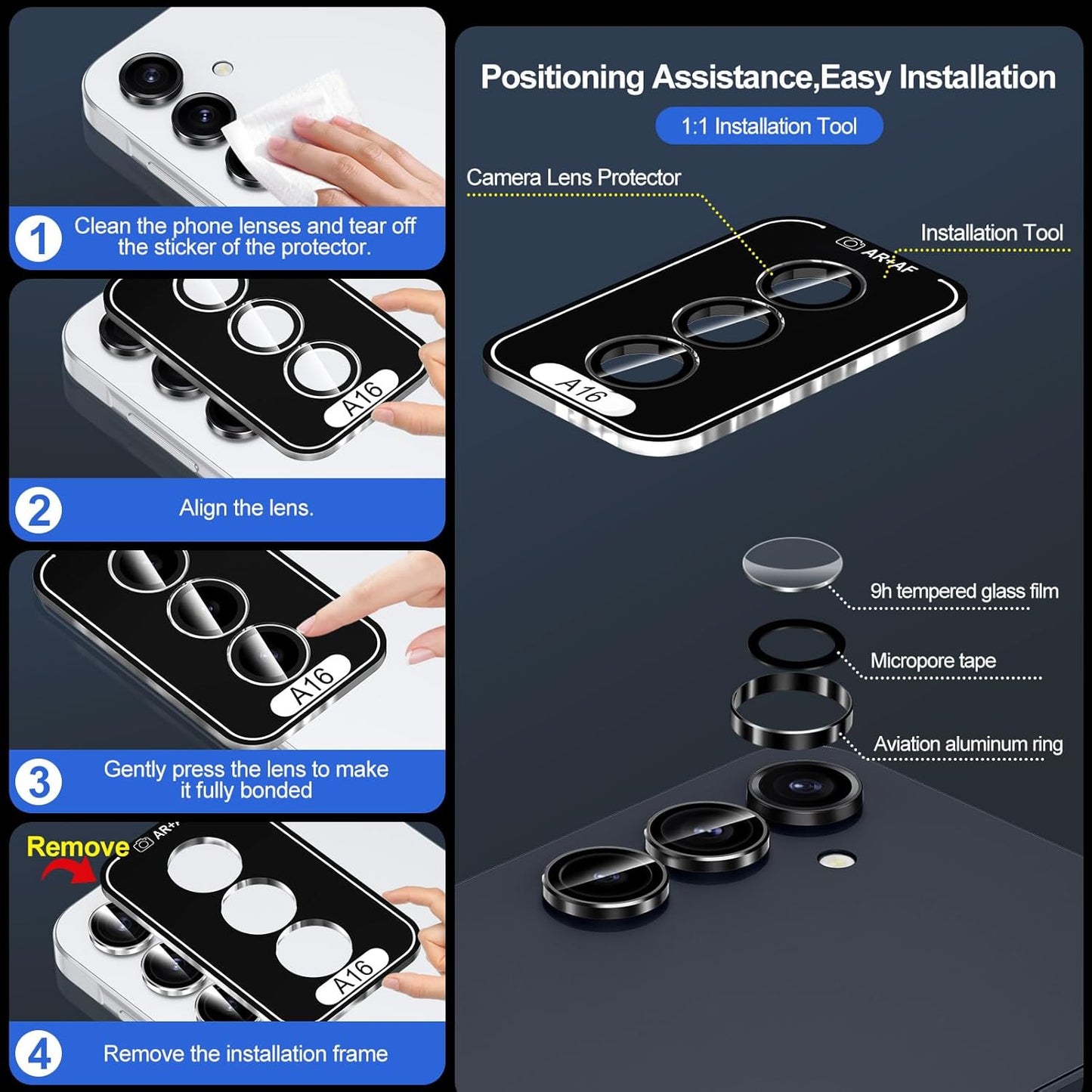 1 Clean the phone lenses and tear off the sticker of the protector.

A16

2 Align the lens.

A16

3 Gently press the lens to make it fully bonded

Remove AR+

A16

4 Remove the installation frame

Positioning Assistance,Easy Installation

1:1 Installation Tool

Camera Lens Protector

Installation Tool

AR+AF

A16

9h tempered glass film

Micropore tape

Aviation aluminum ring