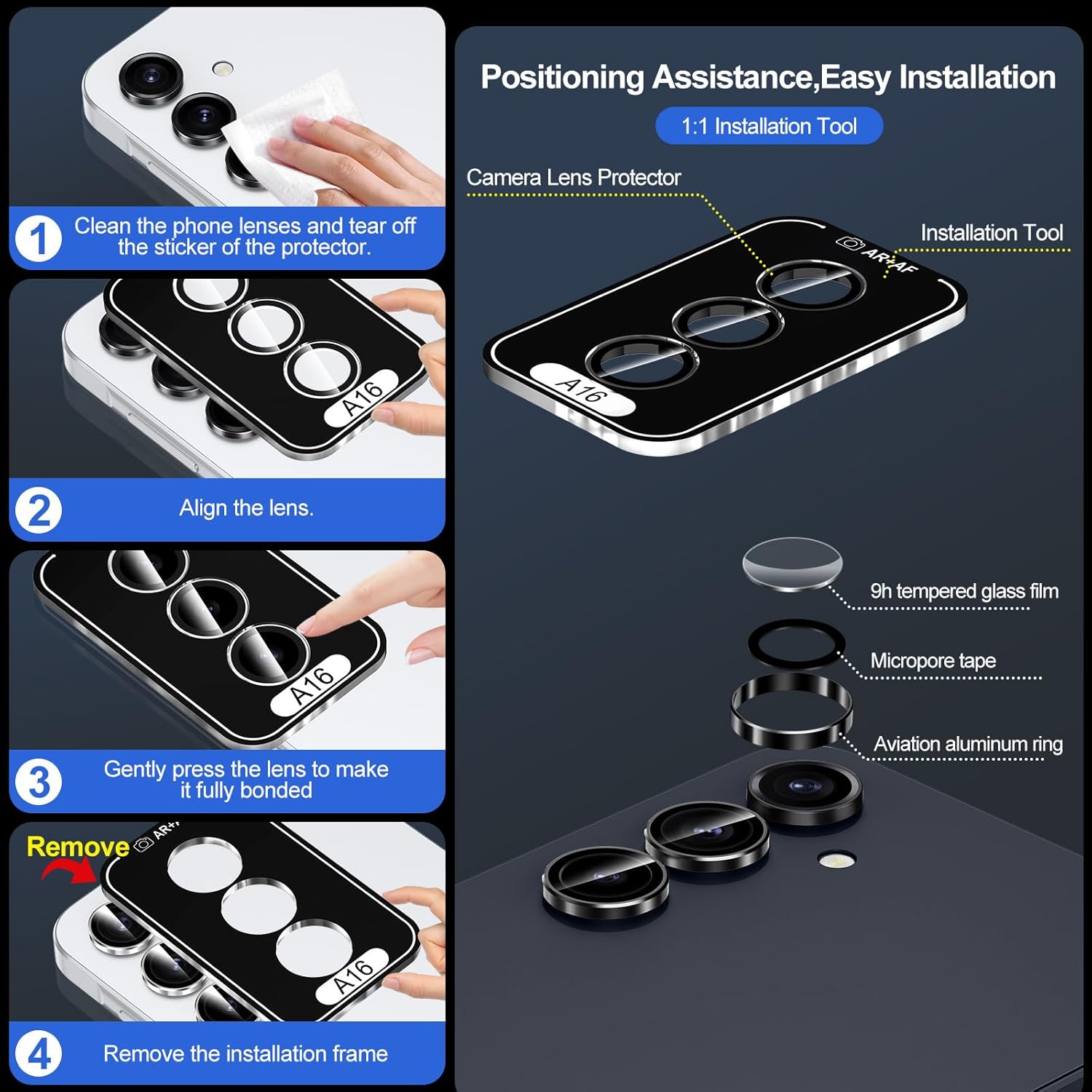 1 Clean the phone lenses and tear off the sticker of the protector.

A16

2 Align the lens.

A16

3 Gently press the lens to make it fully bonded

Remove

AR+

A16

4 Remove the installation frame

Positioning Assistance,Easy Installation

1:1 Installation Tool

Camera Lens Protector

Installation Tool

AR+AF

A16

9h tempered glass film

Micropore tape

Aviation aluminum ring