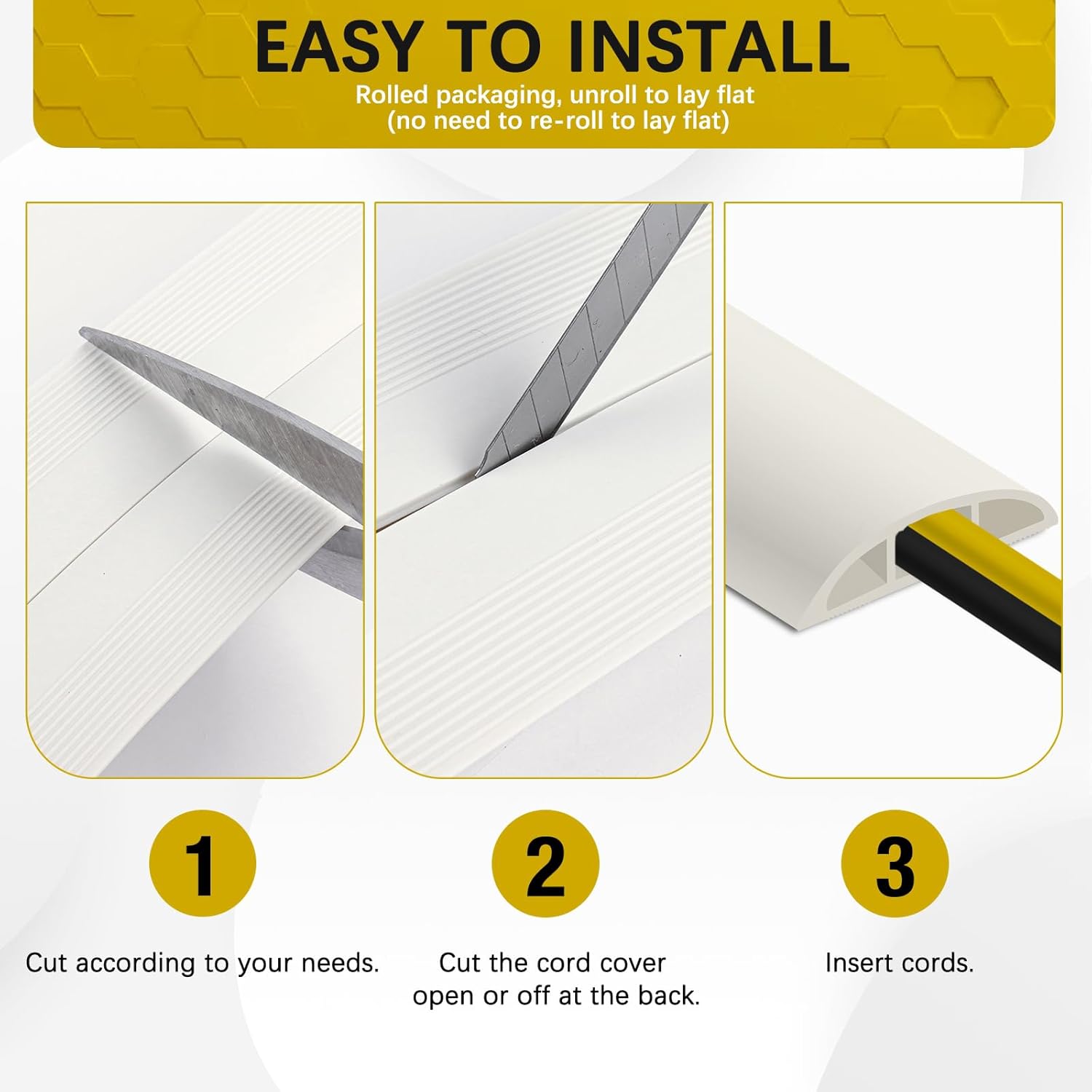 EASY TO INSTALL

Rolled packaging, unroll to lay flat
(no need to re-roll to lay flat)

1

Cut according to your needs.

2

Cut the cord cover open or off at the back.

3

Insert cords.