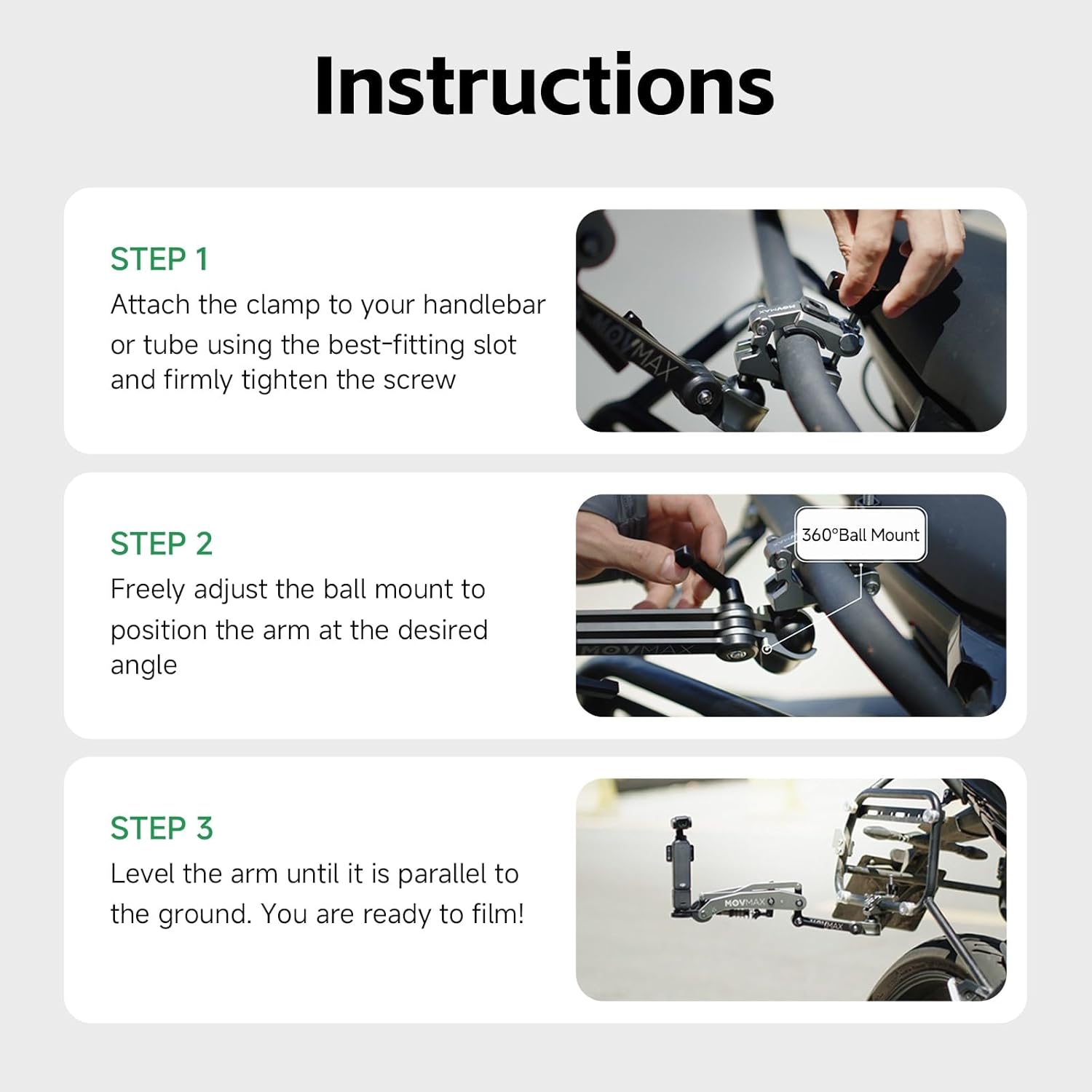 Instructions

STEP 1
Attach the clamp to your handlebar or tube using the best-fitting slot and firmly tighten the screw

MOVMAX

MOVMAX

STEP 2
Freely adjust the ball mount to position the arm at the desired angle

360°Ball Mount

MOVMAX

STEP 3
Level the arm until it is parallel to the ground. You are ready to film!

MOVMAX

MOVMAX