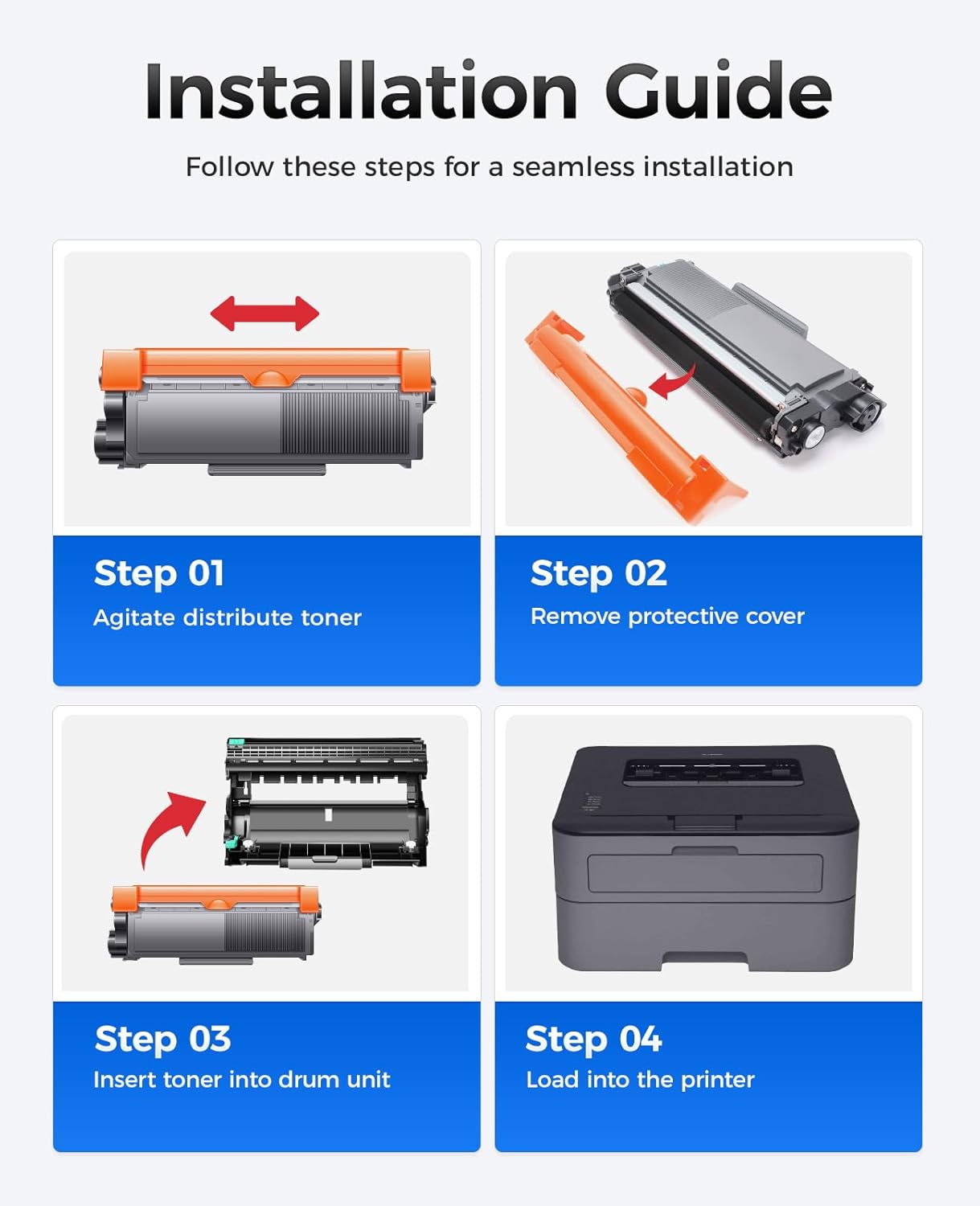 Installation Guide

Follow these steps for a seamless installation

Step 01
Agitate distribute toner

Step 02
Remove protective cover

Step 03
Insert toner into drum unit

Step 04
Load into the printer