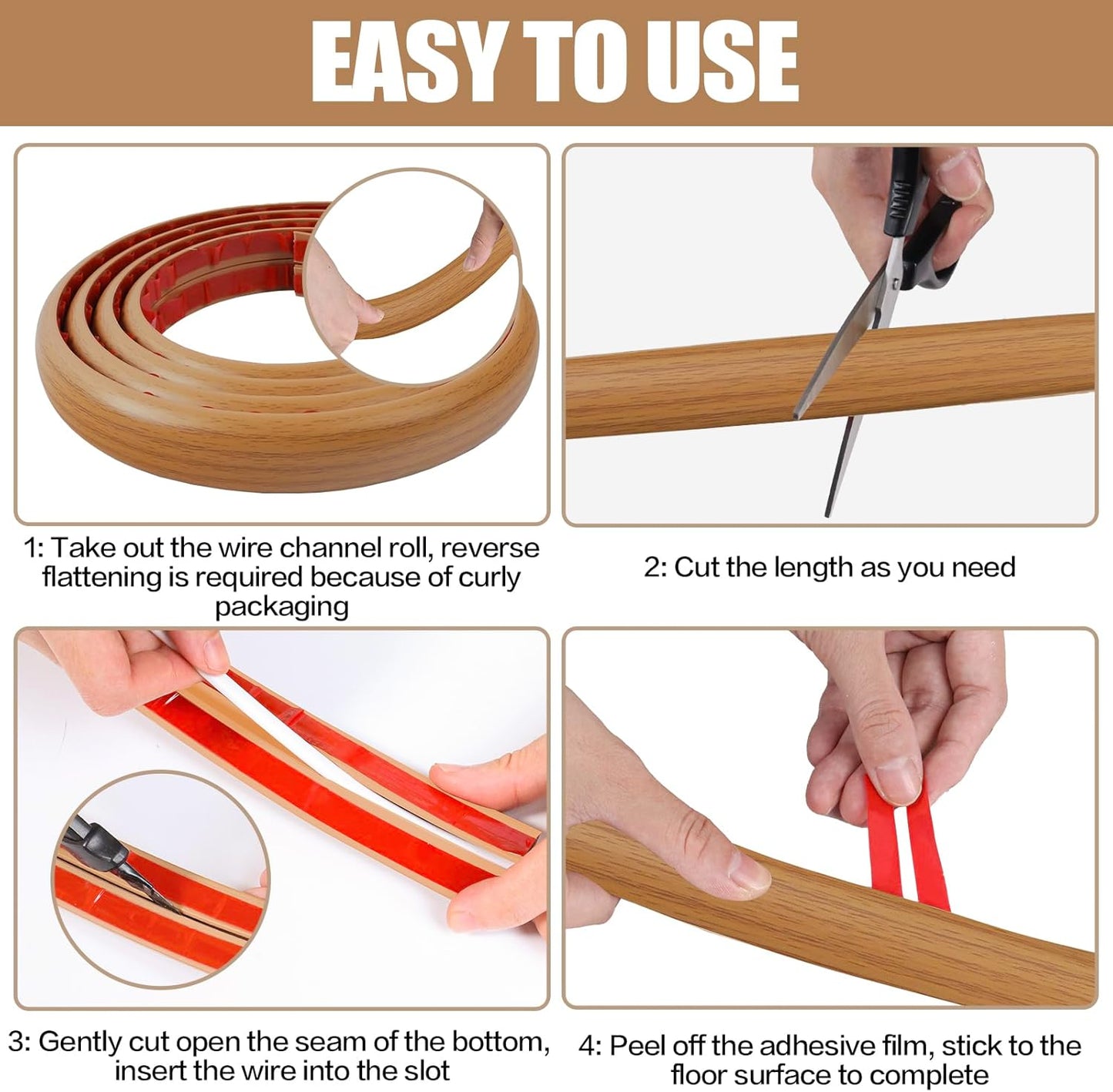 EASY TO USE

1: Take out the wire channel roll, reverse flattening is required because of curly packaging

2: Cut the length as you need

3: Gently cut open the seam of the bottom, insert the wire into the slot

4: Peel off the adhesive film, stick to the floor surface to complete