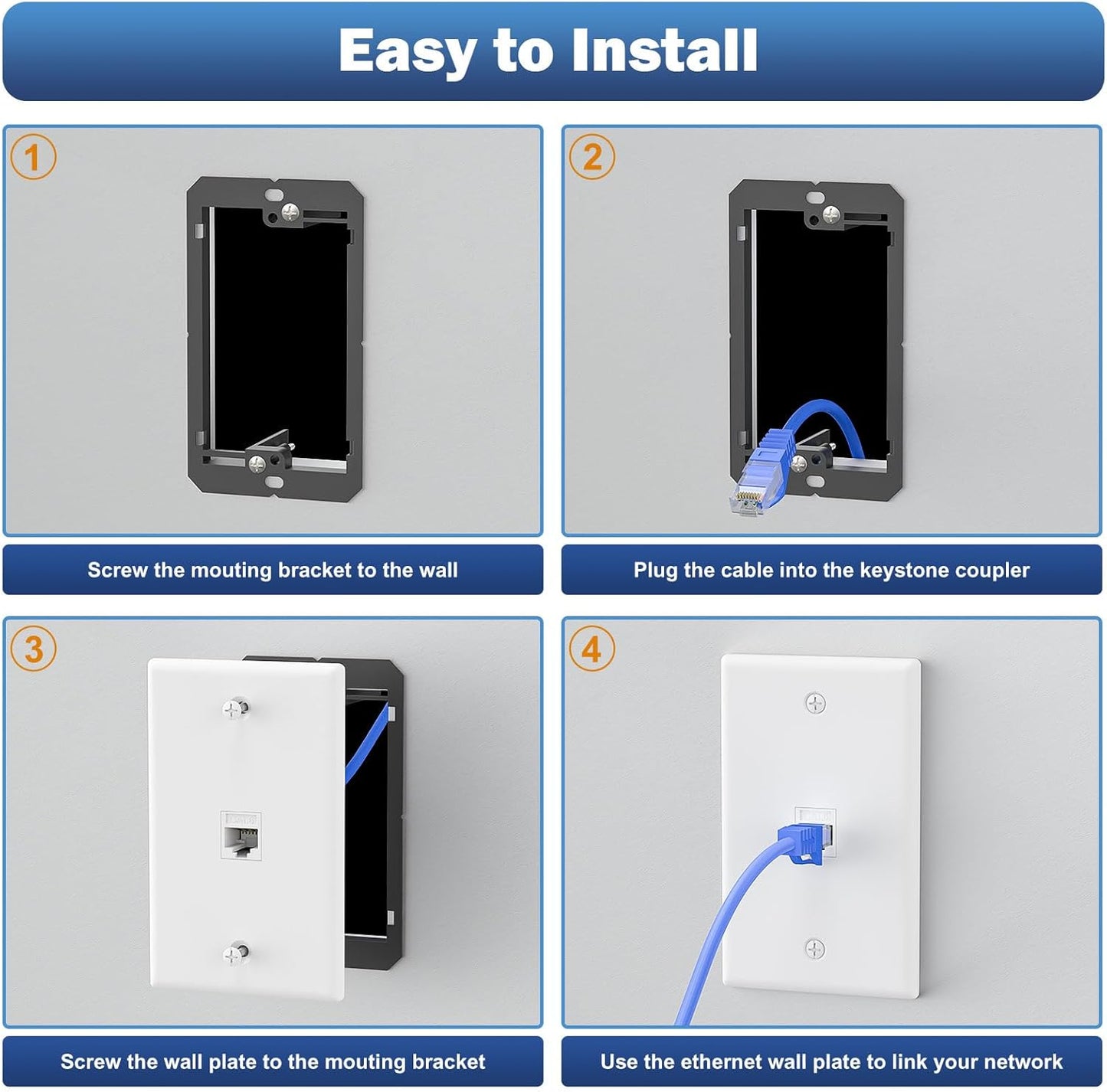 Easy to Install

1

Screw the mouting bracket to the wall

2

Plug the cable into the keystone coupler

3

Screw the wall plate to the mouting bracket

4

Use the ethernet wall plate to link your network