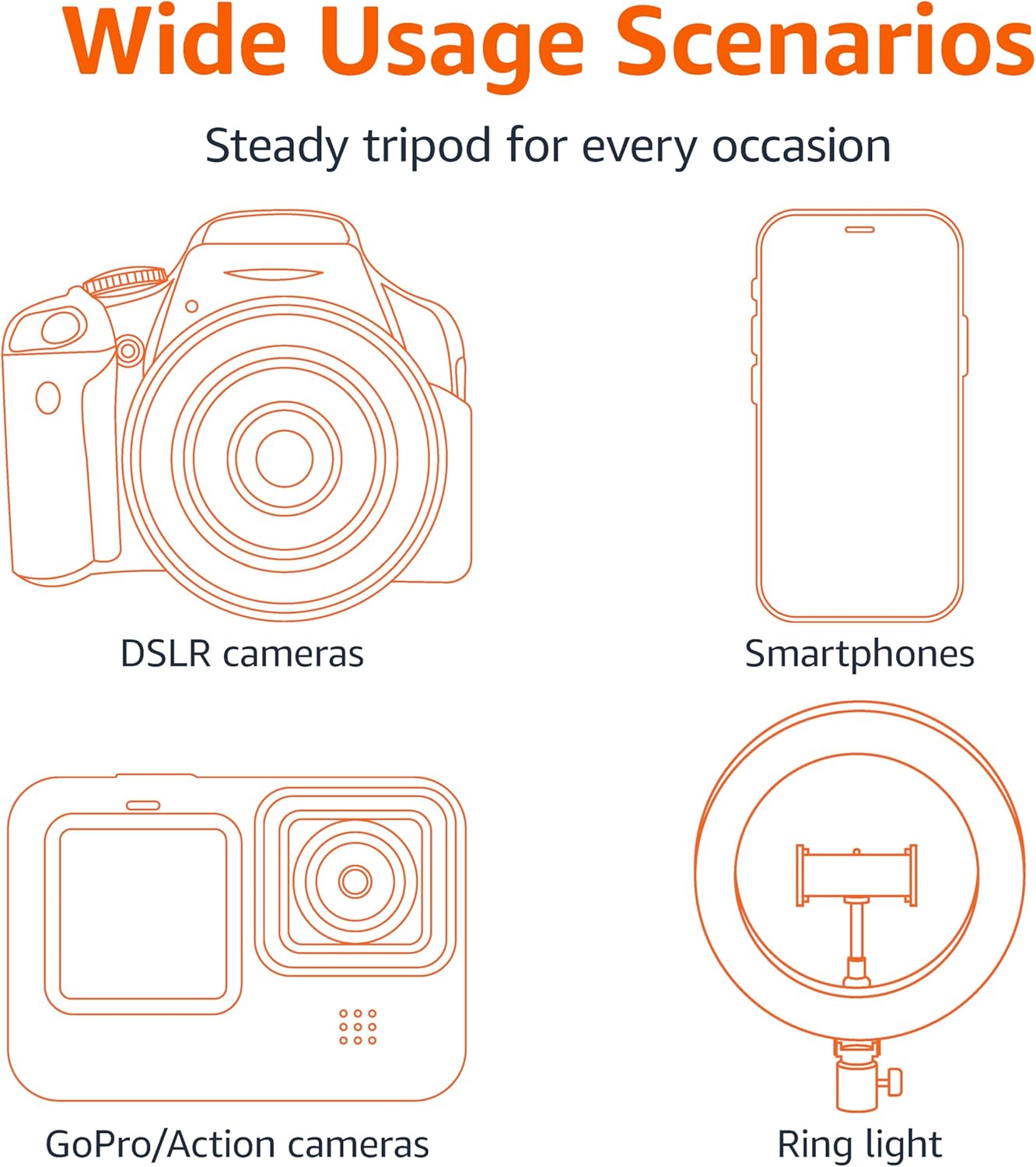 Wide Usage Scenarios

Steady tripod for every occasion

DSLR cameras

Smartphones

GoPro/Action cameras

Ring light