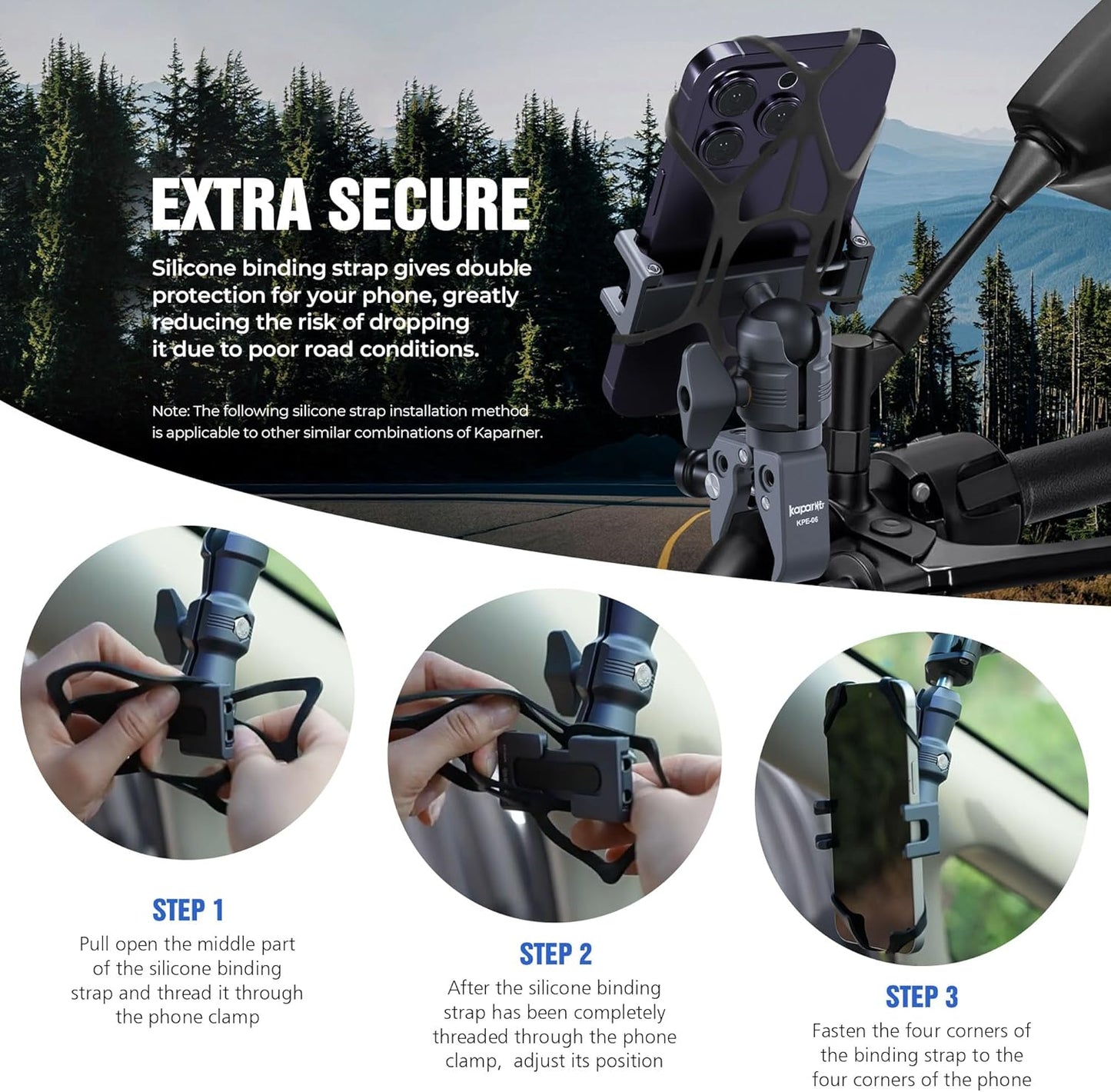 EXTRA SECURE

Silicone binding strap gives double protection for your phone, greatly reducing the risk of dropping it due to poor road conditions.

Note: The following silicone strap installation method is applicable to other similar combinations of Kaparner.

kaparner
KPE-06

STEP 1
Pull open the middle part of the silicone binding strap and thread it through the phone clamp

STEP 2
After the silicone binding strap has been completely threaded through the phone clamp, adjust its position

STEP 3
Fasten the four corners of the binding strap to the four corners of the phone