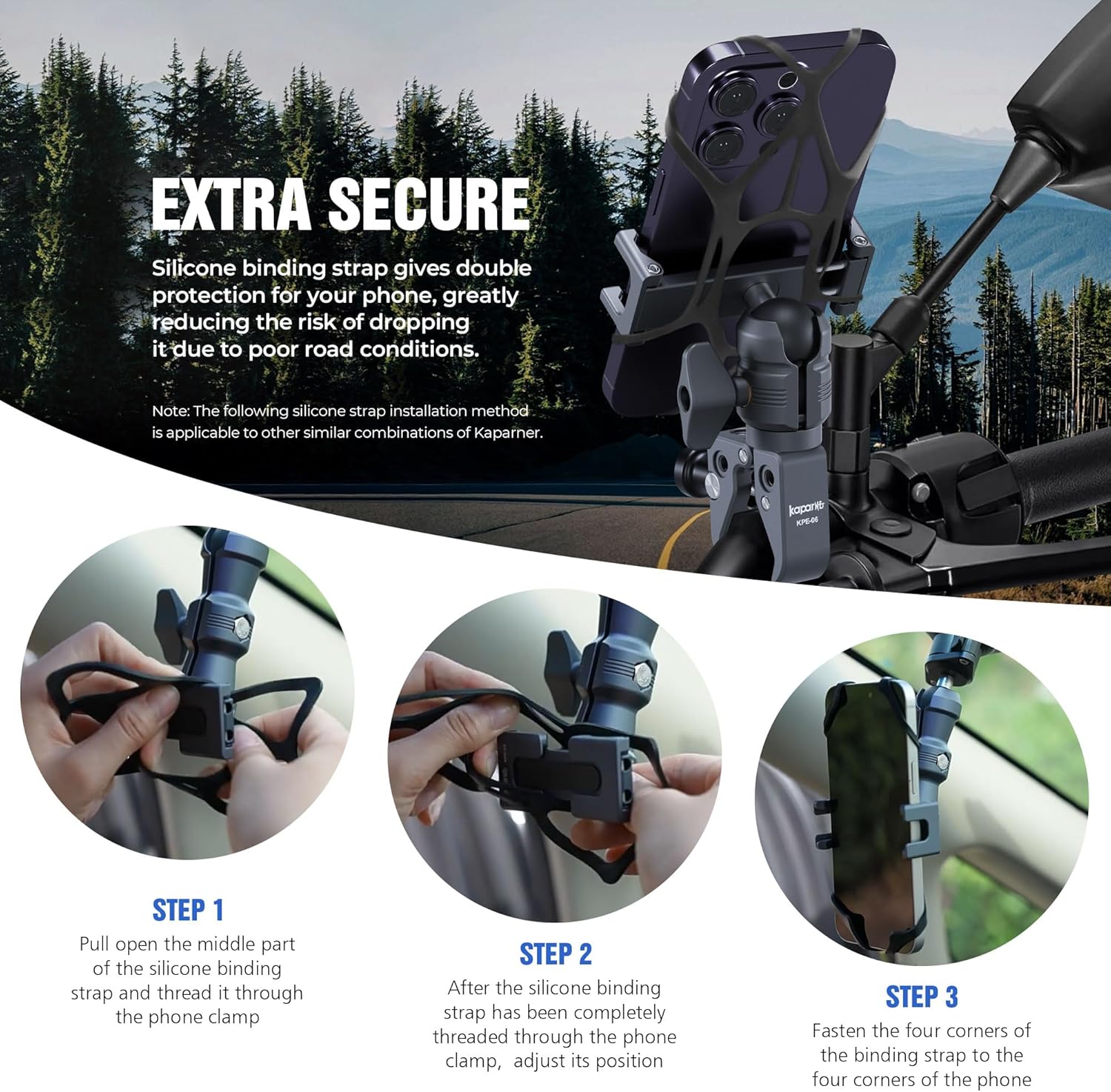 EXTRA SECURE

Silicone binding strap gives double protection for your phone, greatly reducing the risk of dropping it due to poor road conditions.

Note: The following silicone strap installation method is applicable to other similar combinations of Kaparner.

kaparner
KPE-06

STEP 1
Pull open the middle part of the silicone binding strap and thread it through the phone clamp

STEP 2
After the silicone binding strap has been completely threaded through the phone clamp, adjust its position

STEP 3
Fasten the four corners of the binding strap to the four corners of the phone