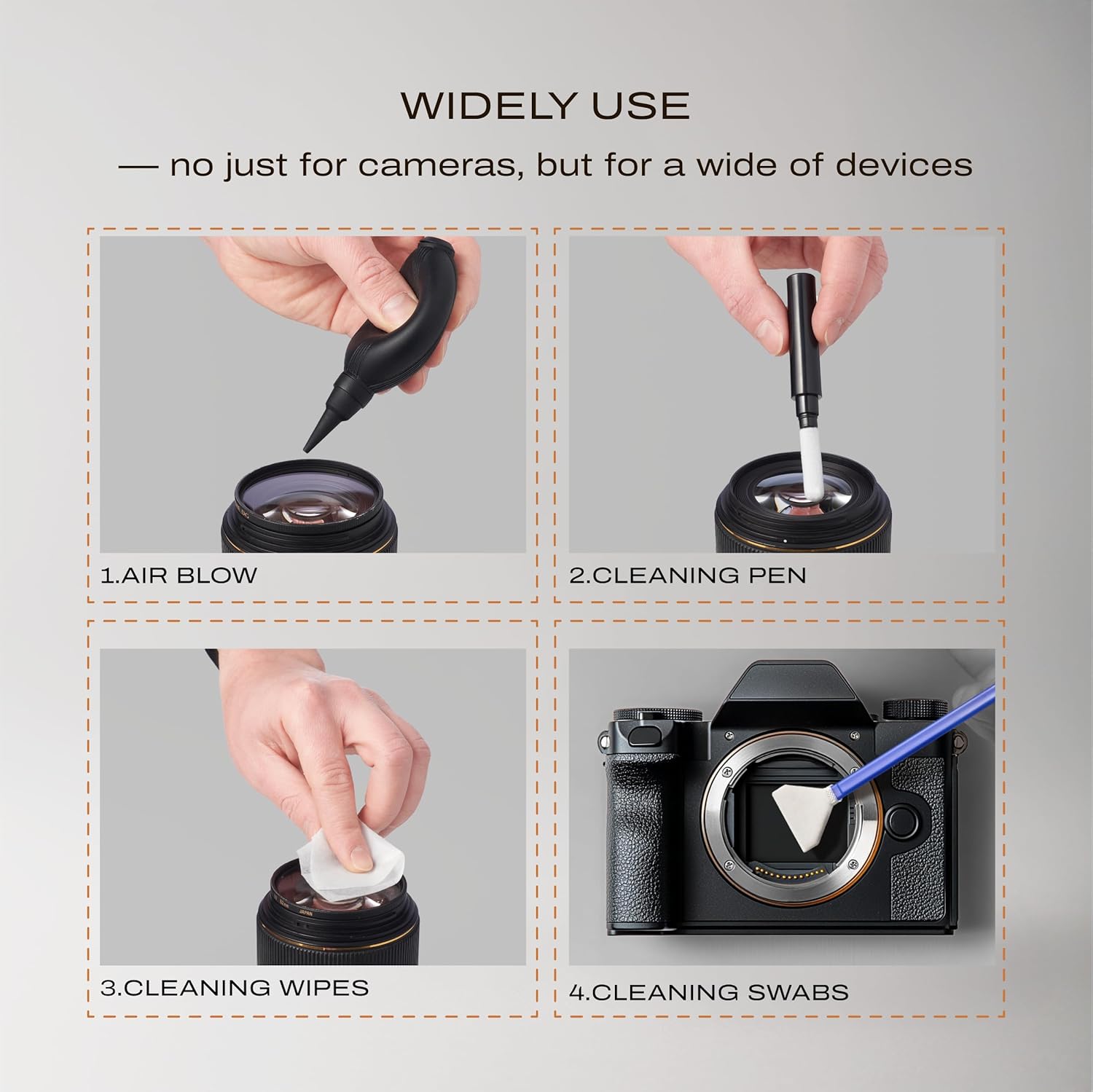 WIDELY USE

— no just for cameras, but for a wide of devices

1.AIR BLOW

2.CLEANING PEN

3.CLEANING WIPES

4.CLEANING SWABS