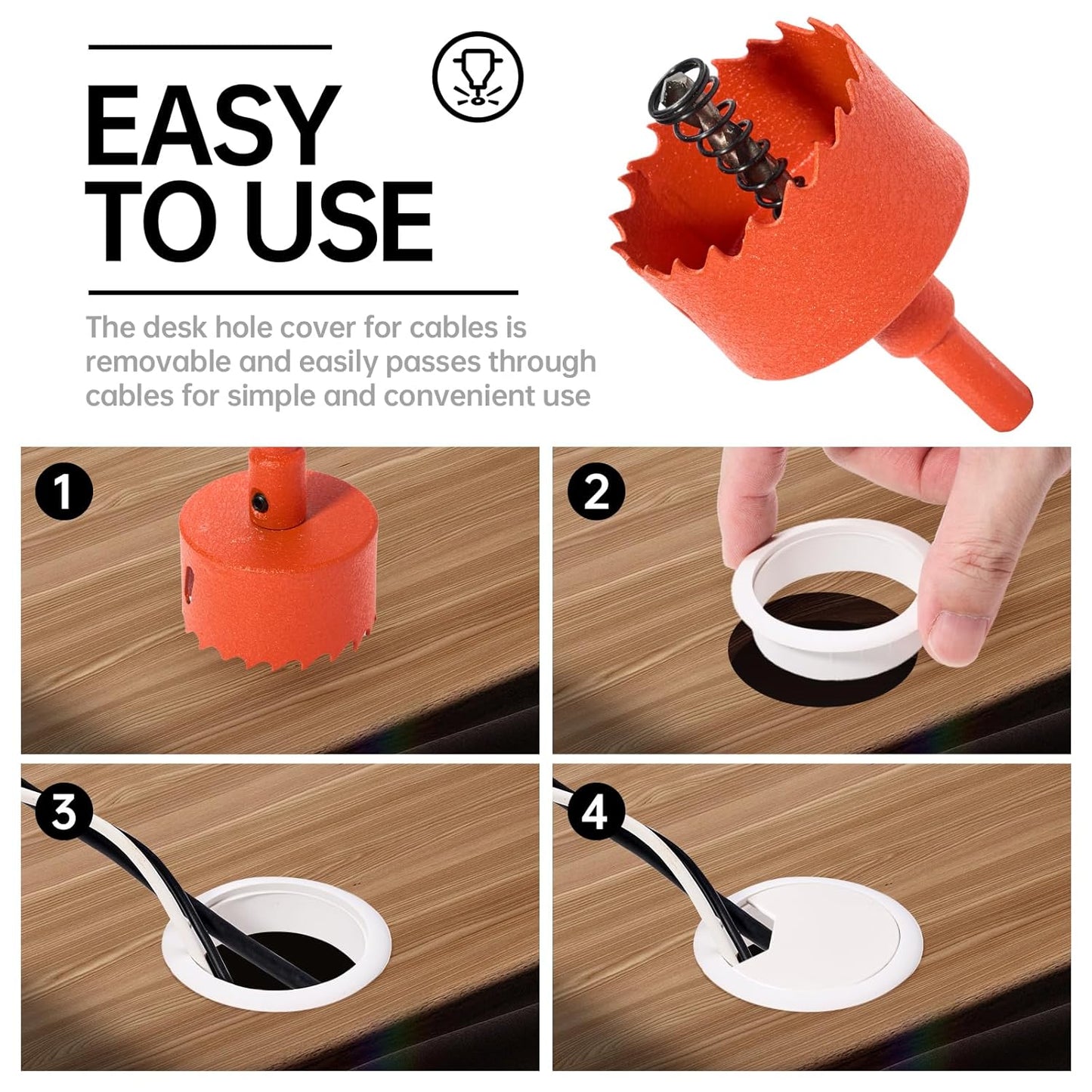 EASY TO USE

The desk hole cover for cables is removable and easily passes through cables for simple and convenient use

1

2

3

4