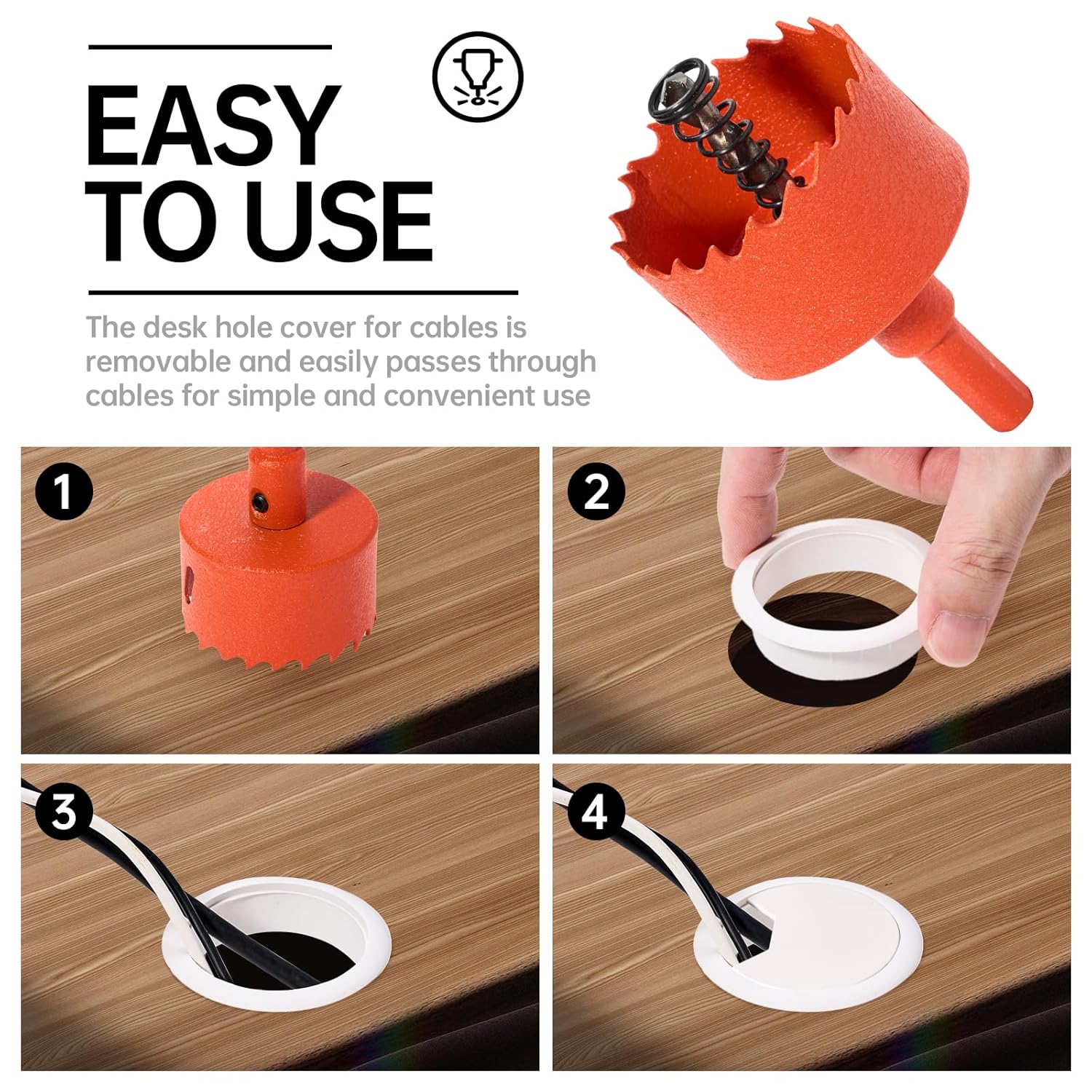 EASY TO USE

The desk hole cover for cables is removable and easily passes through cables for simple and convenient use

1

2

3

4