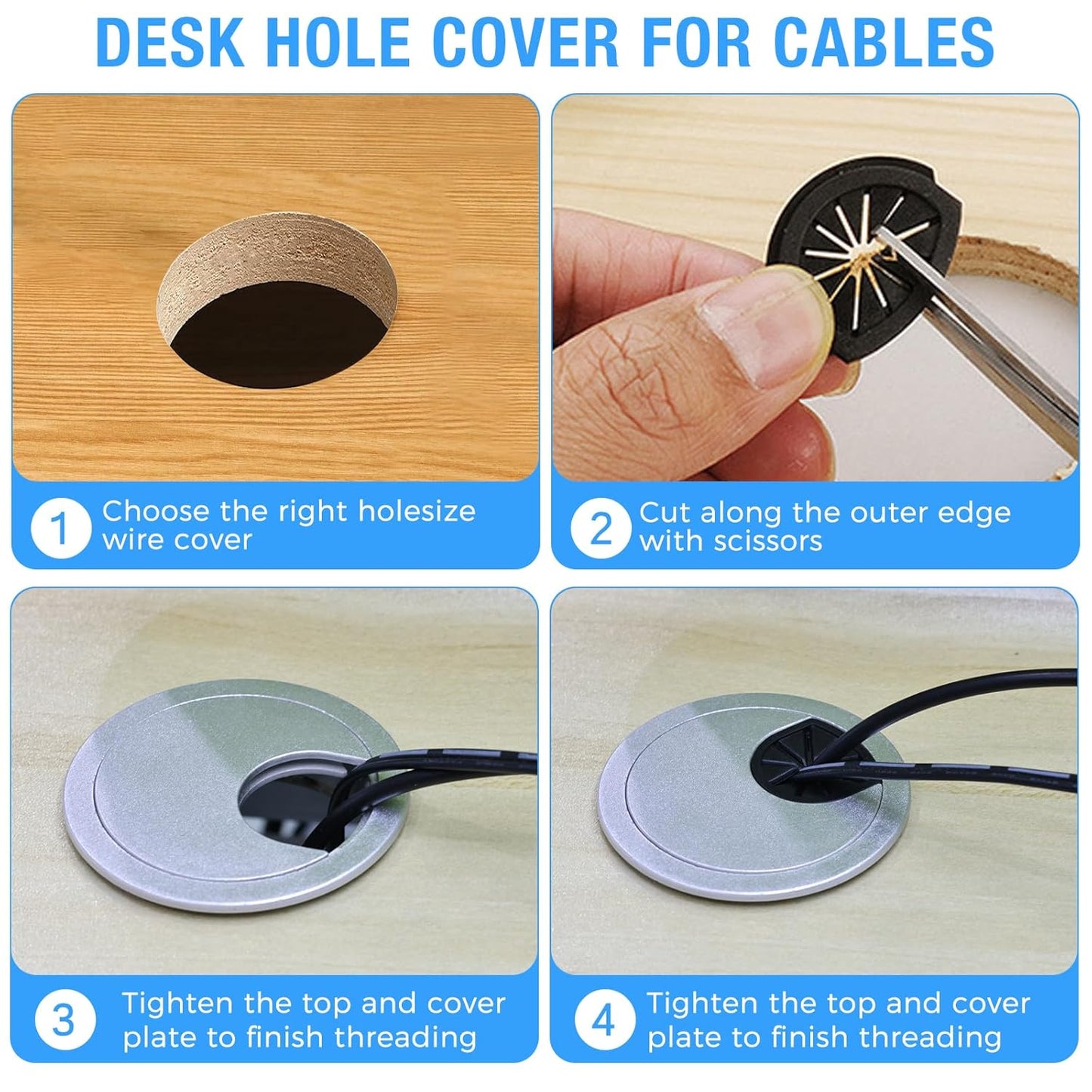 DESK HOLE COVER FOR CABLES

1 Choose the right holesize wire cover

2 Cut along the outer edge with scissors

3 Tighten the top and cover plate to finish threading

4 Tighten the top and cover plate to finish threading