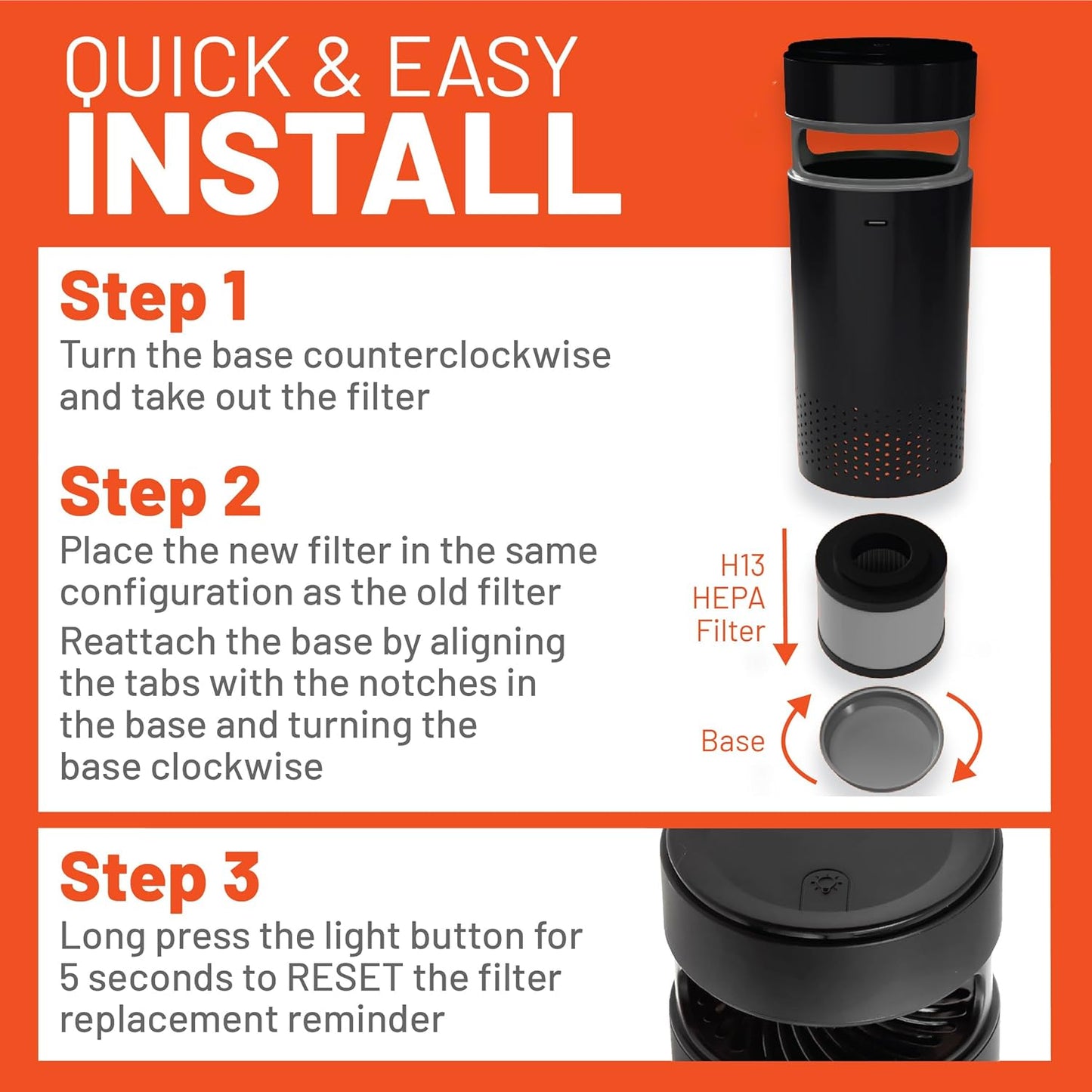 QUICK & EASY
INSTALL

Step 1
Turn the base counterclockwise and take out the filter

Step 2
Place the new filter in the same configuration as the old filter

Reattach the base by aligning the tabs with the notches in the base and turning the base clockwise

H13
HEPA
Filter

Base

Step 3
Long press the light button for 5 seconds to RESET the filter replacement reminder