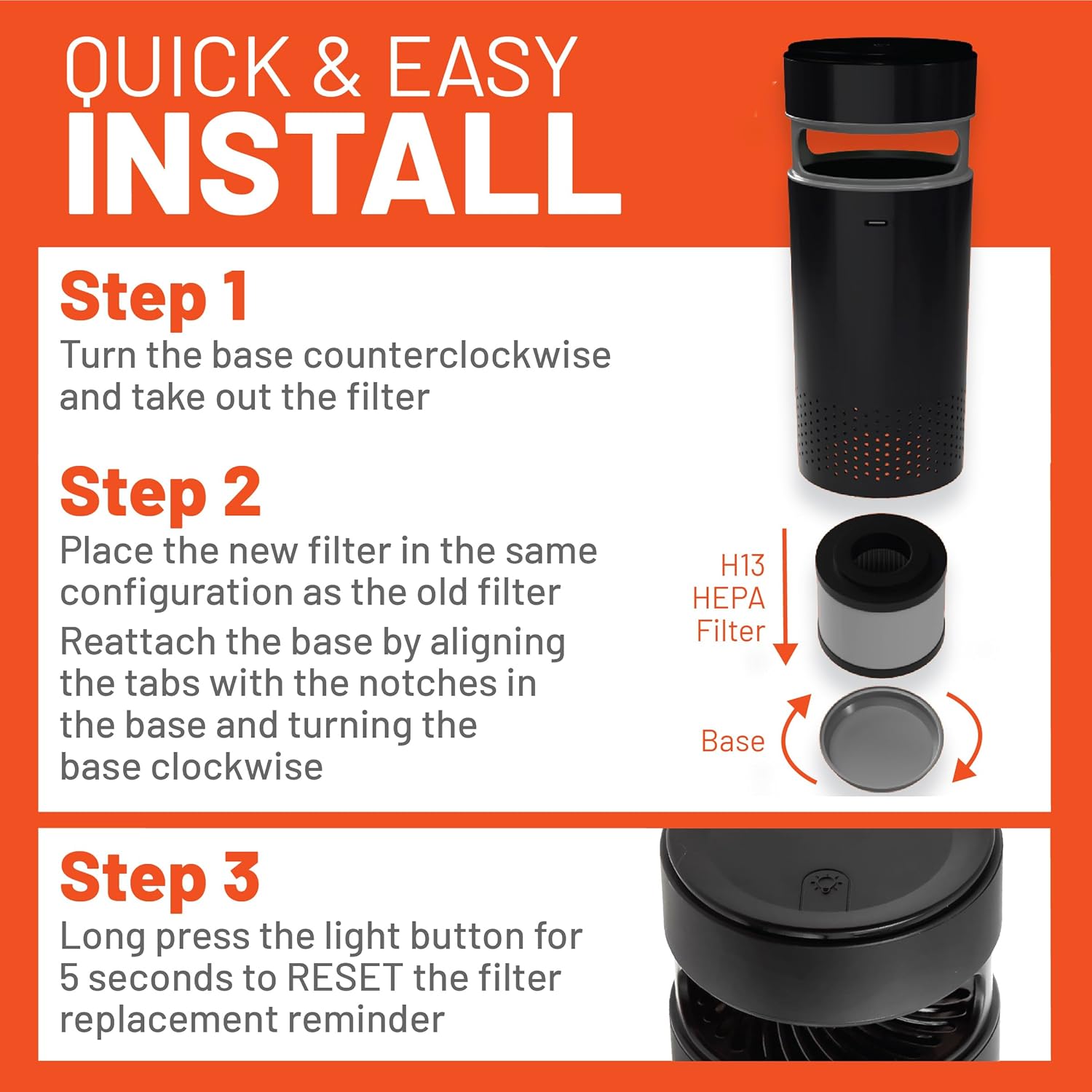 QUICK & EASY
INSTALL

Step 1
Turn the base counterclockwise and take out the filter

Step 2
Place the new filter in the same configuration as the old filter

Reattach the base by aligning the tabs with the notches in the base and turning the base clockwise

H13 HEPA Filter

Base

Step 3
Long press the light button for 5 seconds to RESET the filter replacement reminder