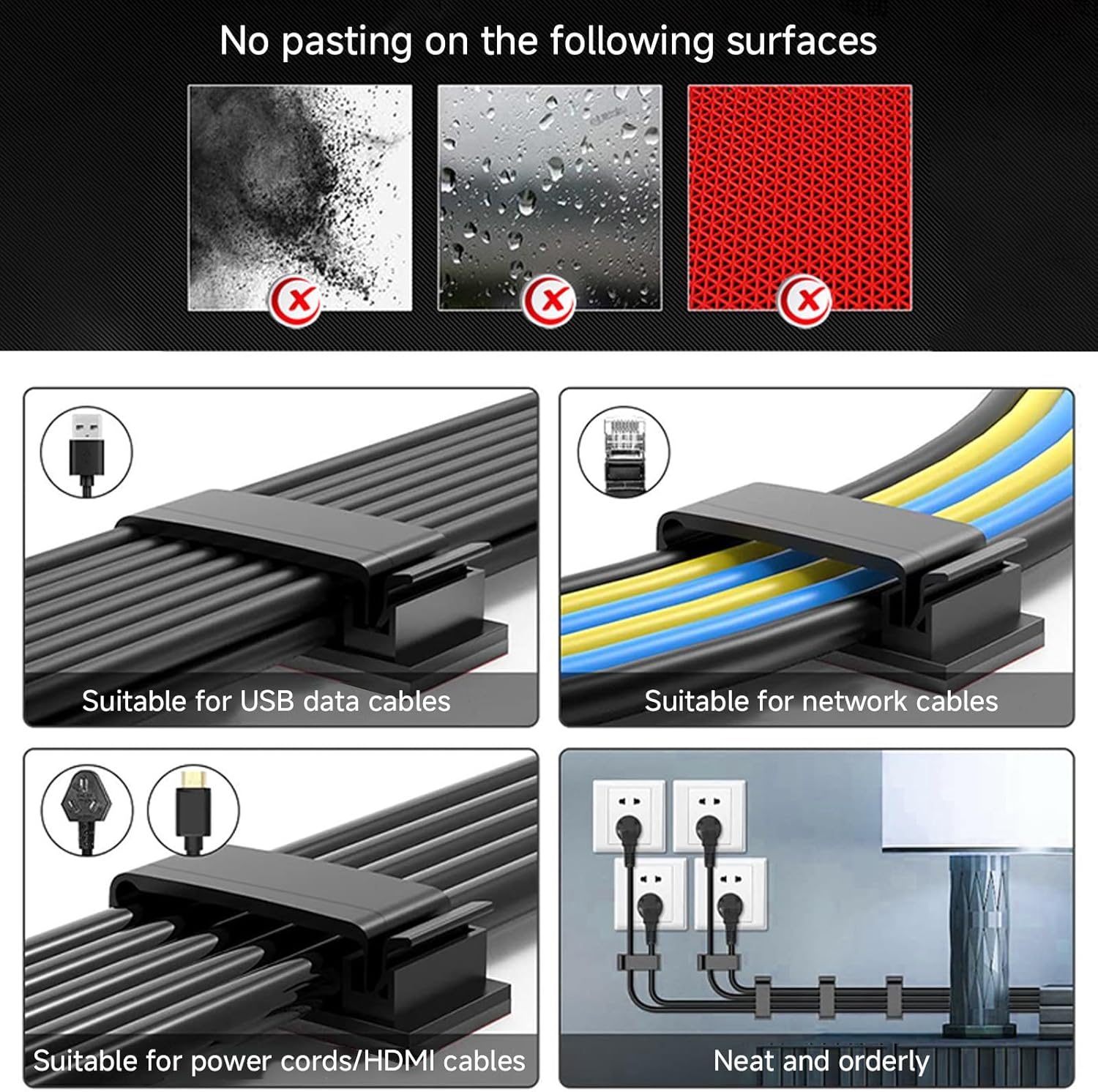 No pasting on the following surfaces

Suitable for USB data cables

Suitable for network cables

Suitable for power cords/HDMI cables

Neat and orderly