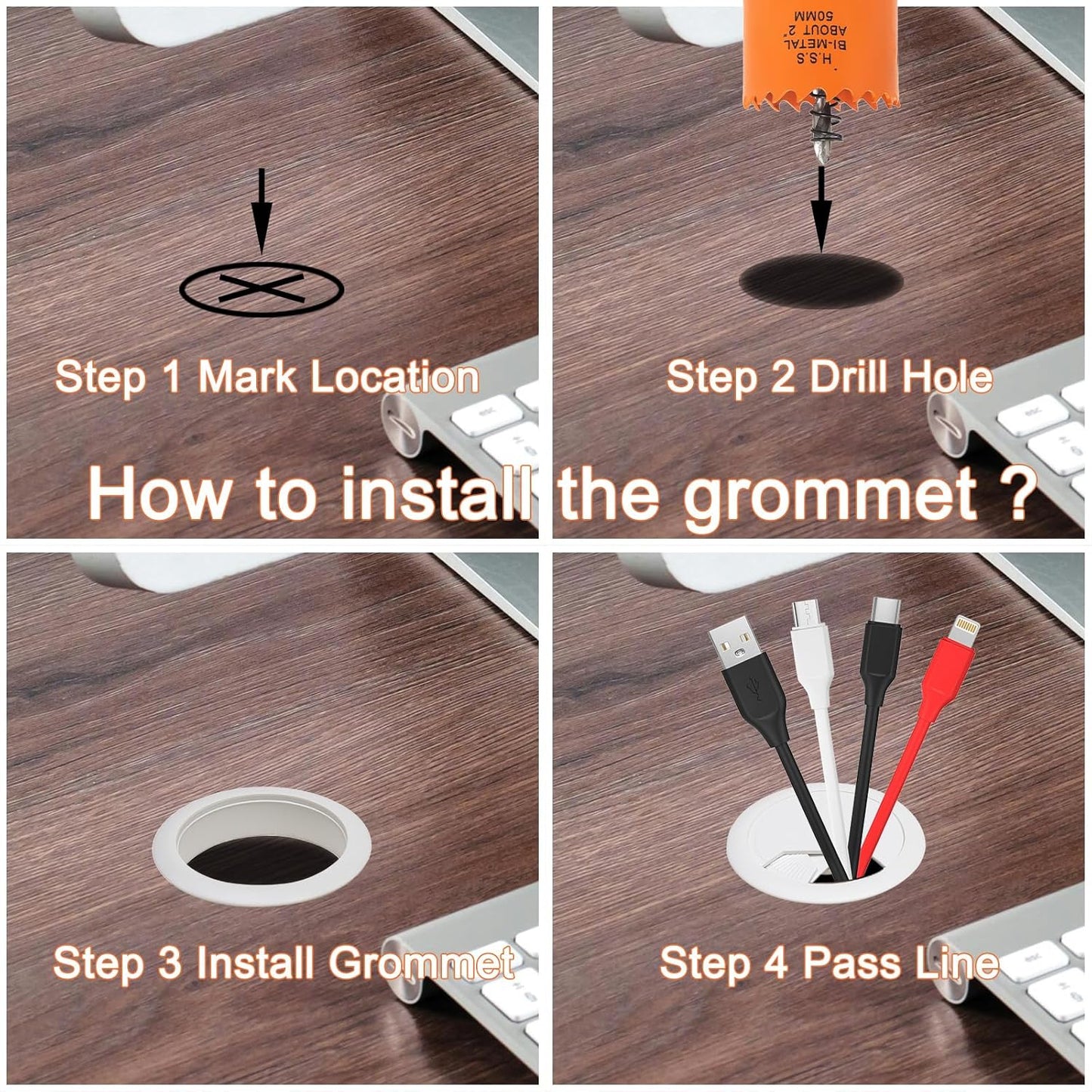 H.S.S
BI-METAL
ABOUT 2"
50MM

Step 1 Mark Location

Step 2 Drill Hole

How to install the grommet ?

Step 3 Install Grommet

Step 4 Pass Line