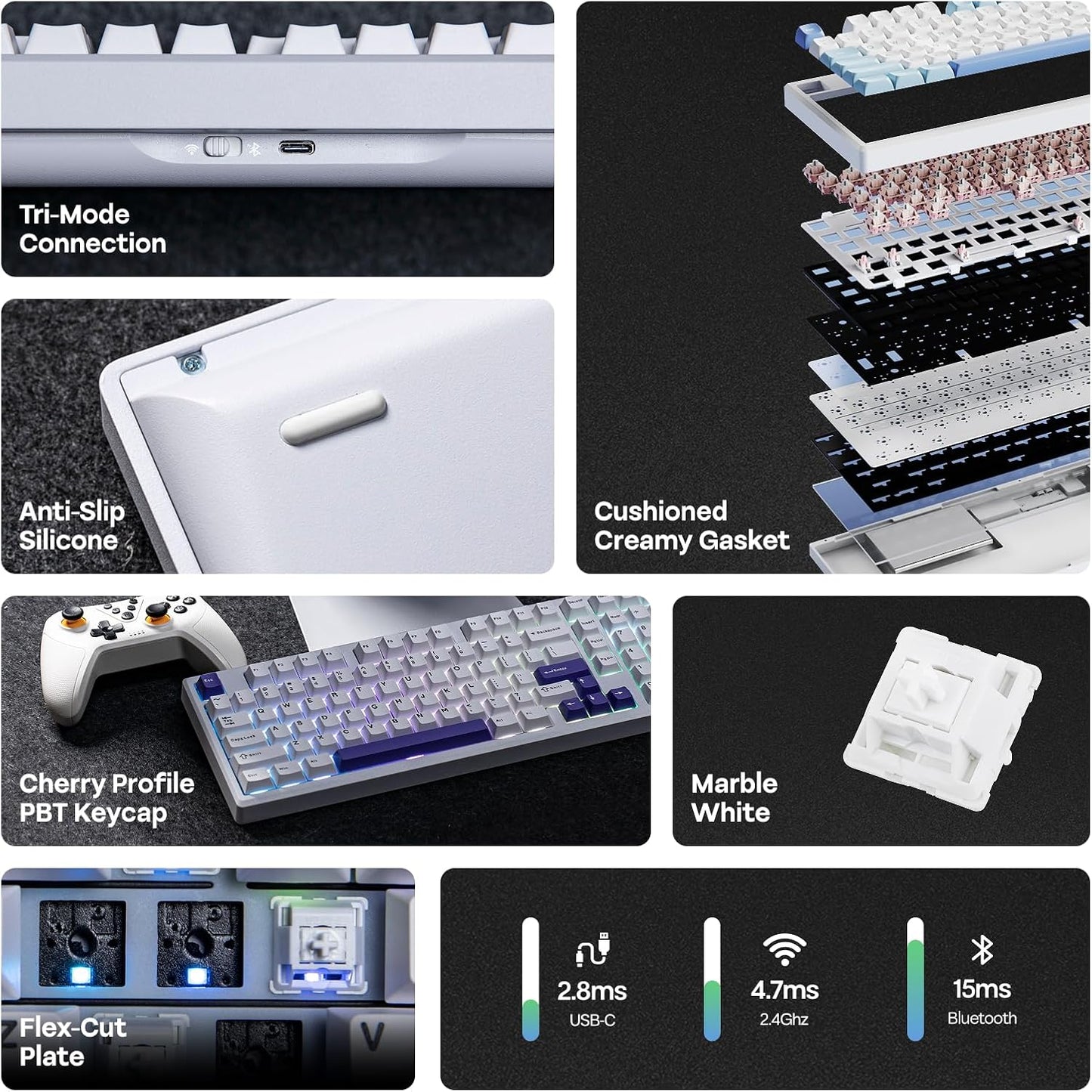 Tri-Mode Connection

Anti-Slip Silicone

Cushioned Creamy Gasket

Cherry Profile PBT Keycap

Marble White

Flex-Cut Plate

2.8ms
USB-C

4.7ms
2.4Ghz

15ms
Bluetooth