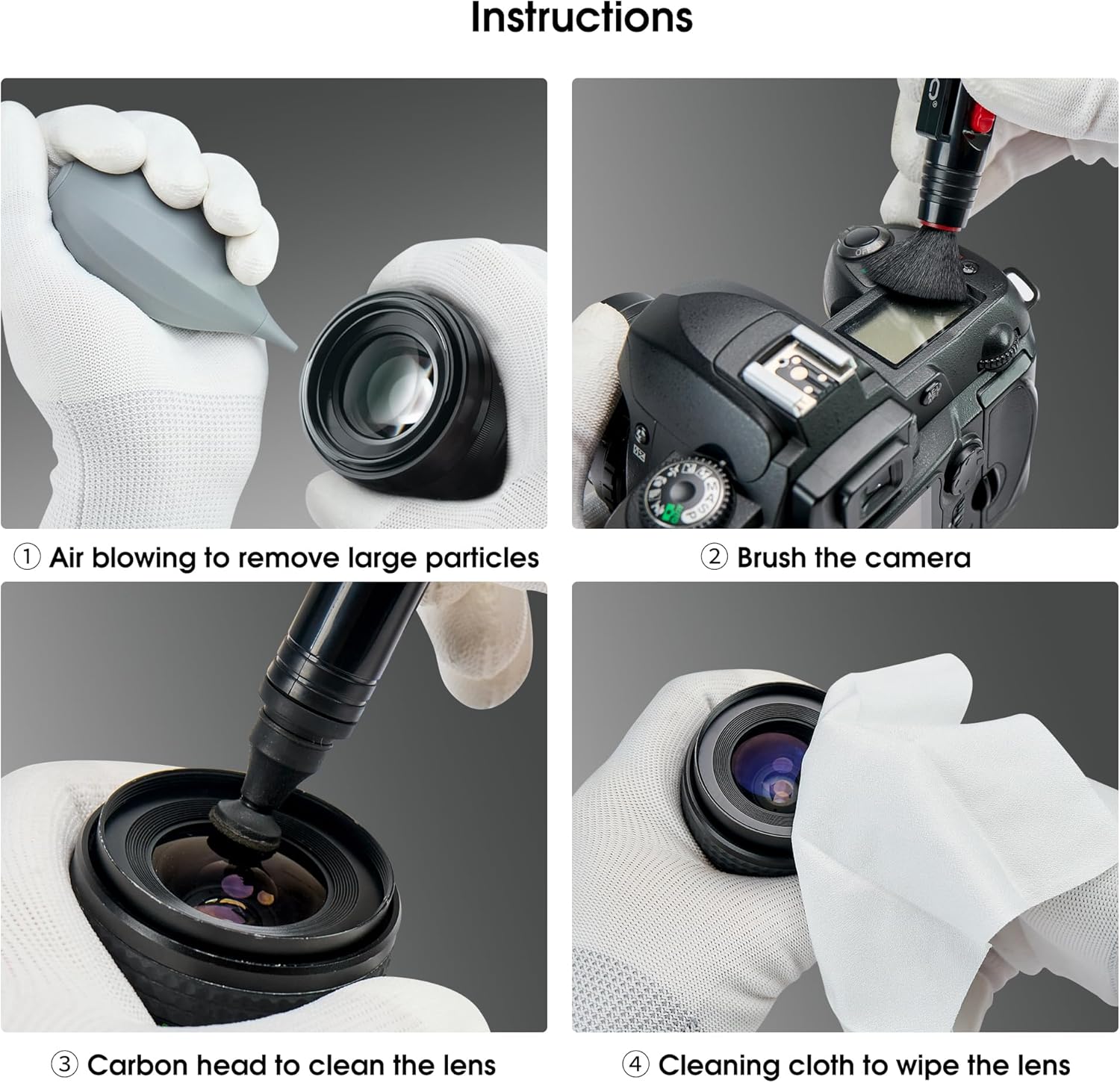 Instructions

① Air blowing to remove large particles

② Brush the camera

③ Carbon head to clean the lens

④ Cleaning cloth to wipe the lens