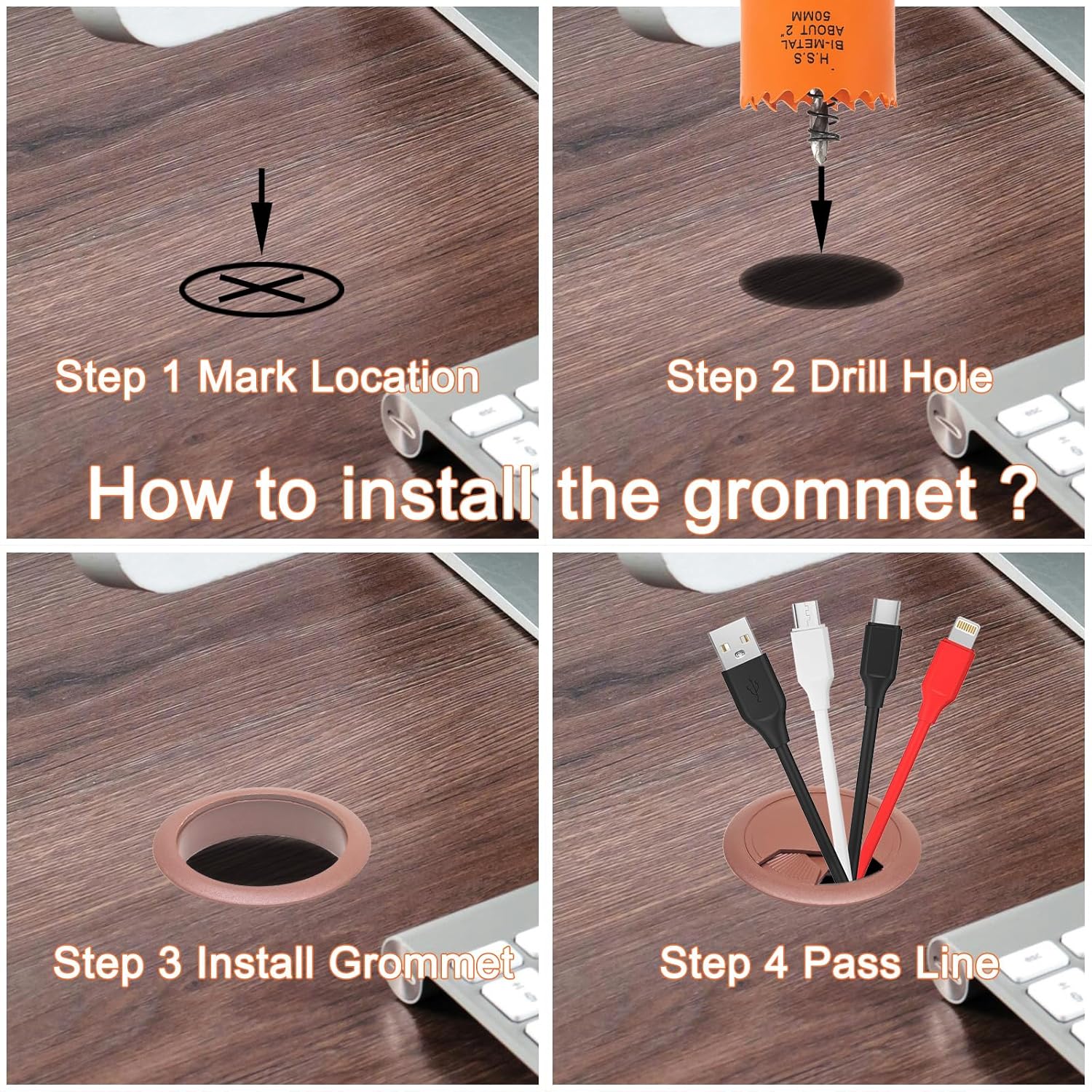 H.S.S
BI-METAL
ABOUT 2"
50MM

Step 1 Mark Location

Step 2 Drill Hole

How to install the grommet ?

Step 3 Install Grommet

Step 4 Pass Line