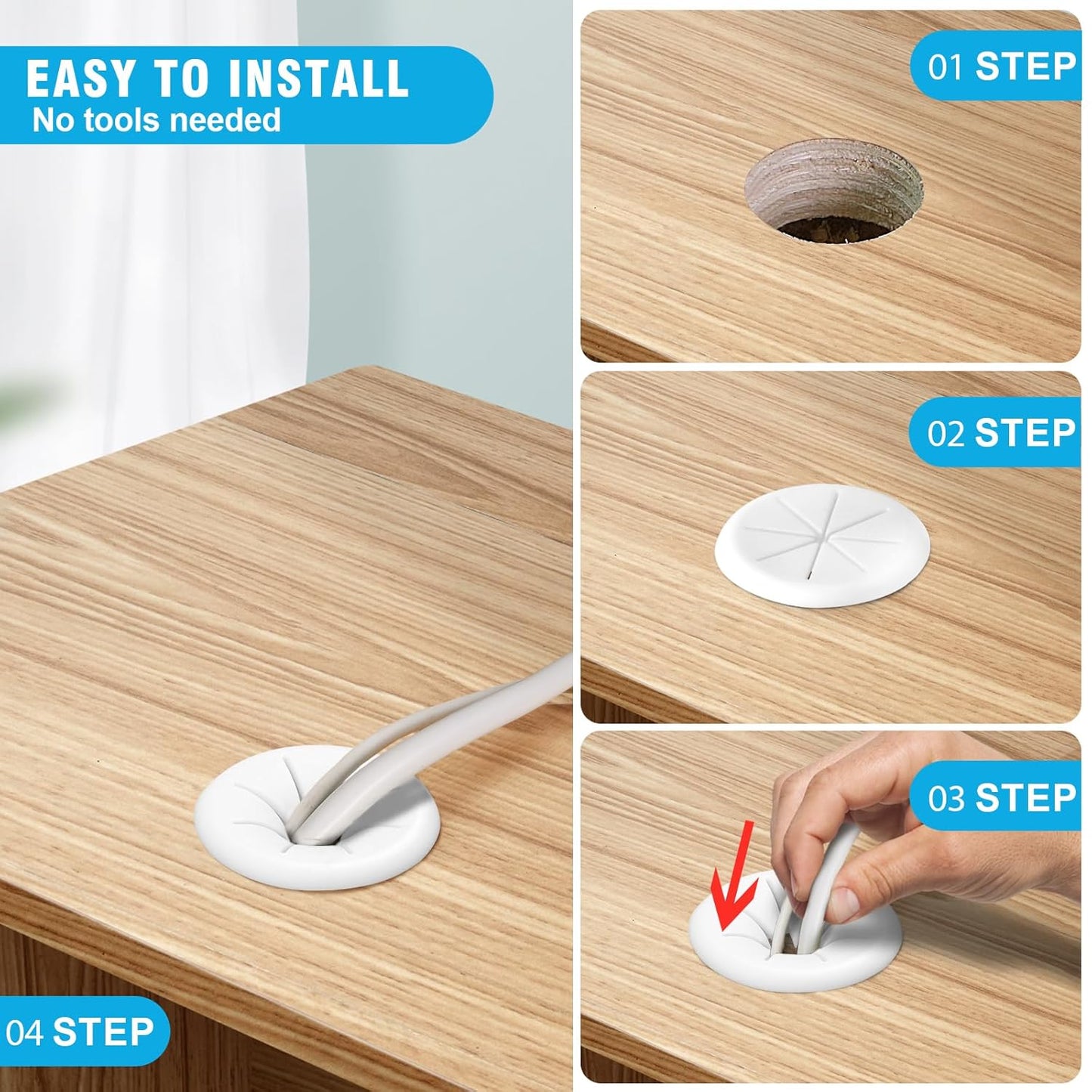 EASY TO INSTALL
No tools needed

01 STEP

02 STEP

03 STEP

04 STEP