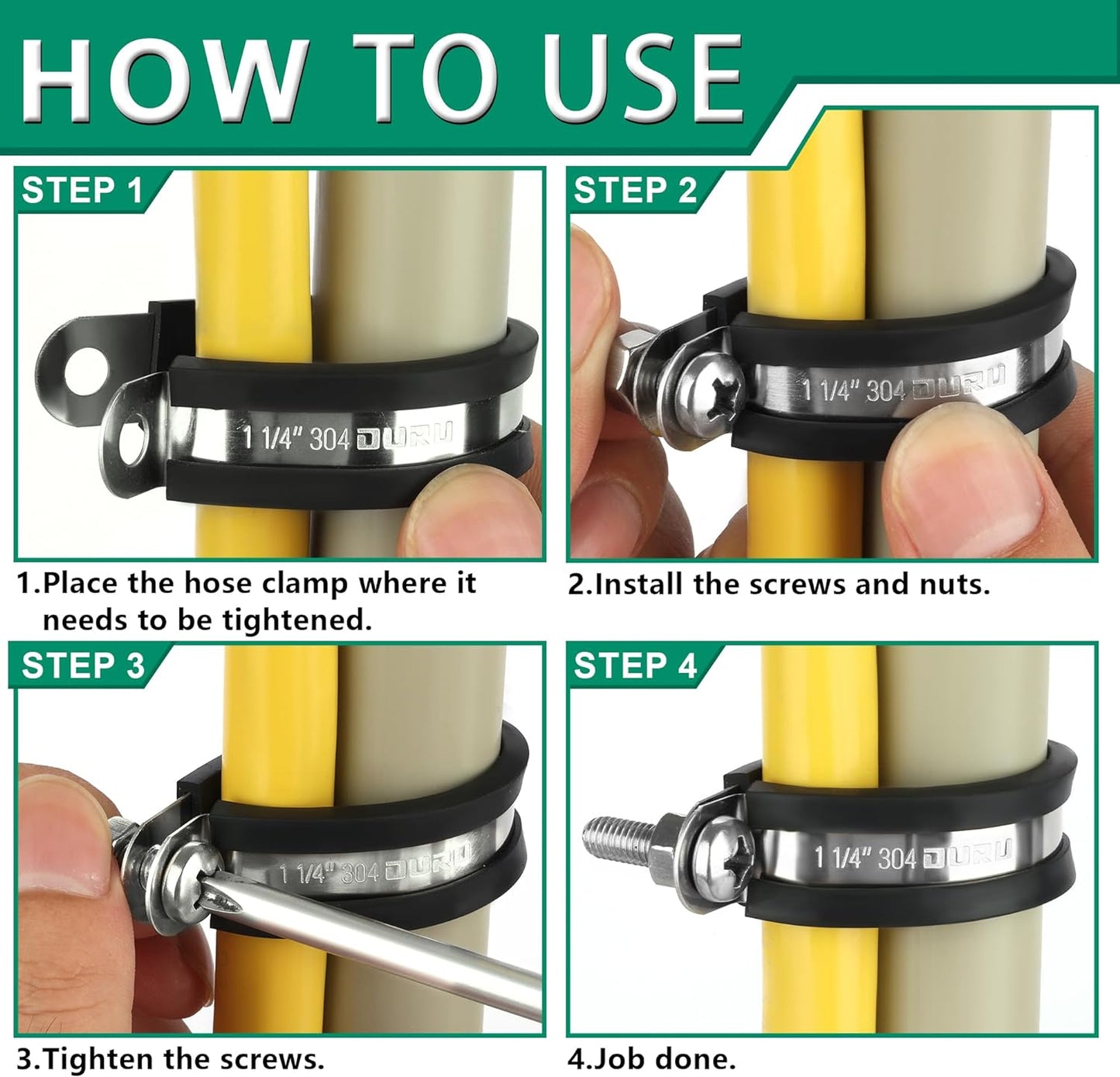 HOW TO USE

STEP 1

1 1/4" 304 DURU

1.Place the hose clamp where it needs to be tightened.

STEP 2

1 1/4" 304 DURU

2.Install the screws and nuts.

STEP 3

1 1/4" 304 DURU

3.Tighten the screws.

STEP 4

1 1/4" 304 DURU

4.Job done.